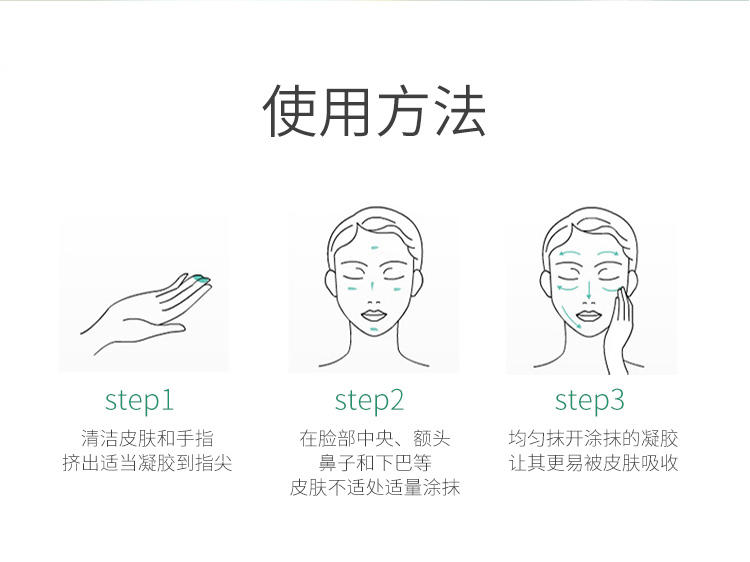 使用方法

step1

清洁皮肤和手指
挤出适当凝胶到指尖

step2

在脸部中央、额头
鼻子和下巴等
皮肤不适处适量涂抹

step3

均匀抹开涂抹的凝胶
让其更易被皮肤吸收