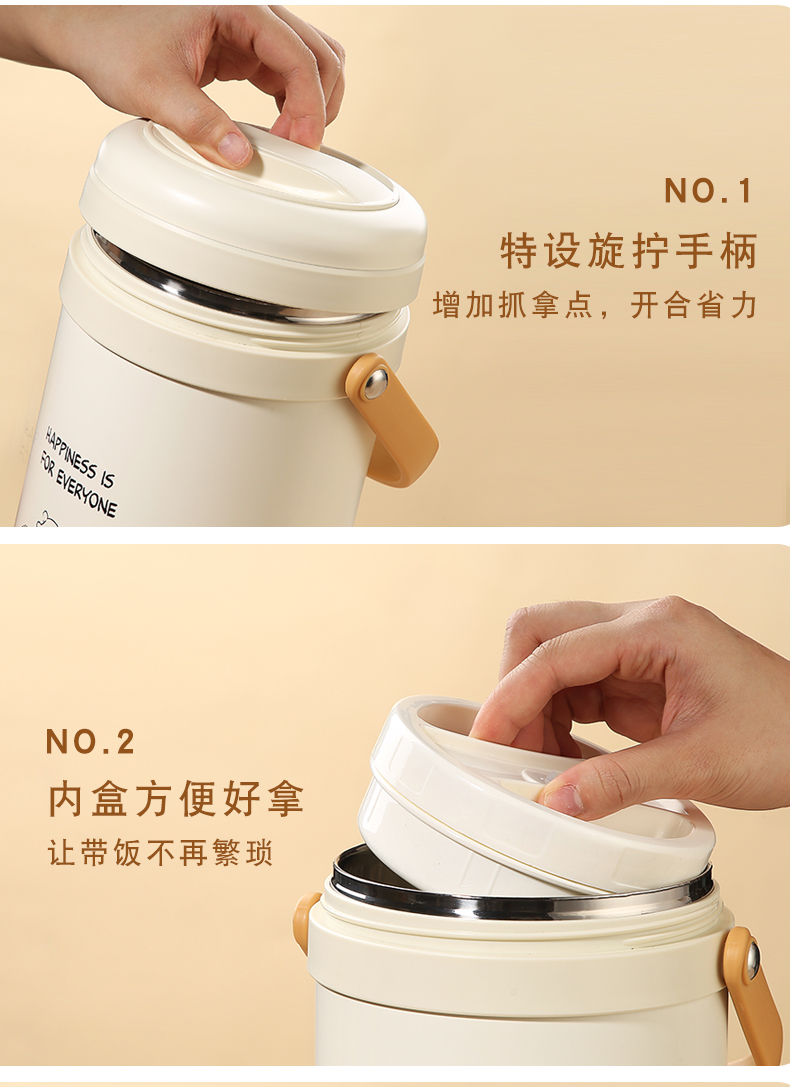 NO.1
特设旋拧手柄
增加抓拿点，开合省力

HAPPINESS IS
FOR EVERYONE

NO.2
内盒方便好拿
让带饭不再繁琐