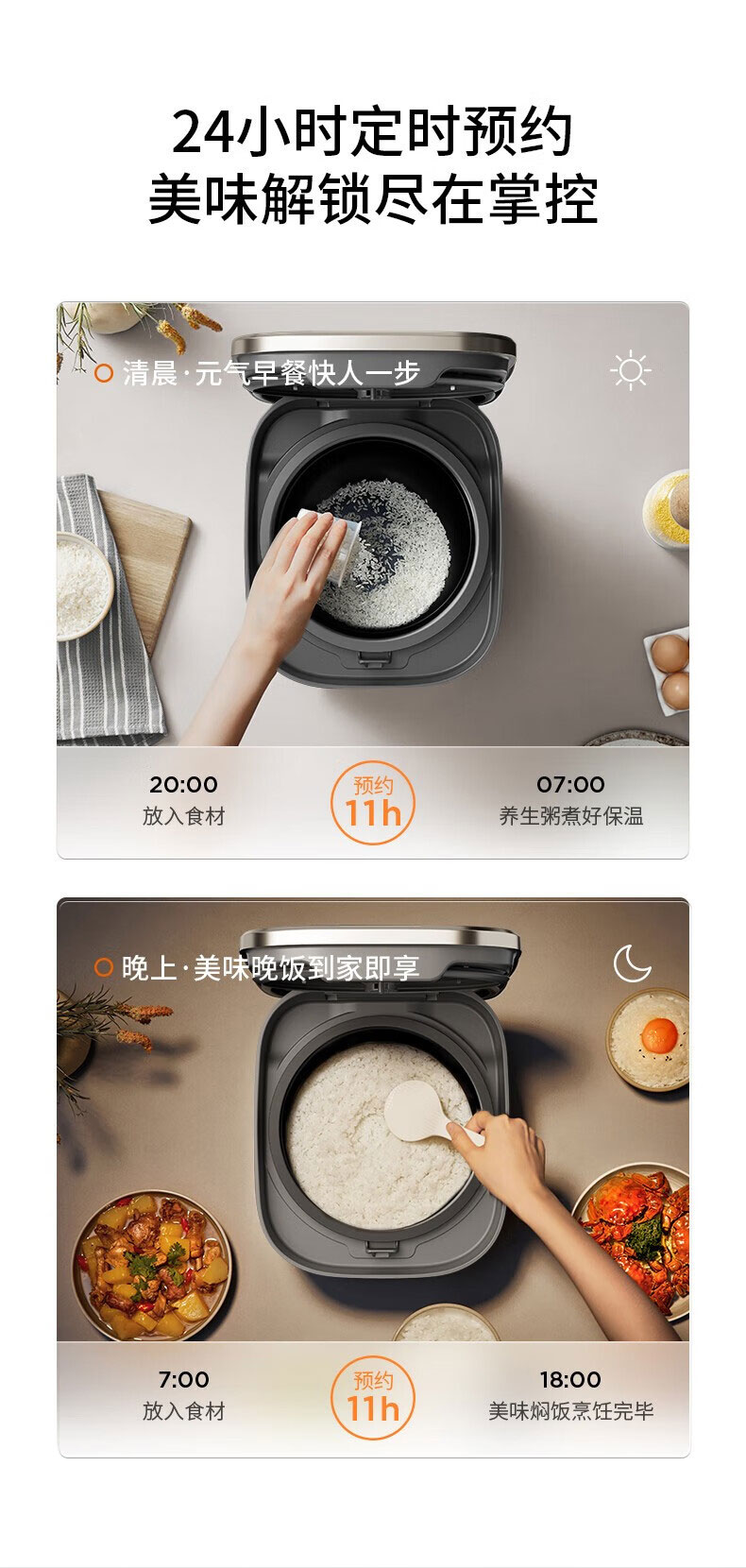 24小时定时预约
美味解锁尽在掌控

清晨·元气早餐快人一步

20:00
放入食材

预约
11h

07:00
养生粥煮好保温

晚上·美味晚饭到家即享

7:00
放入食材

预约
11h

18:00
美味焖饭烹饪完毕