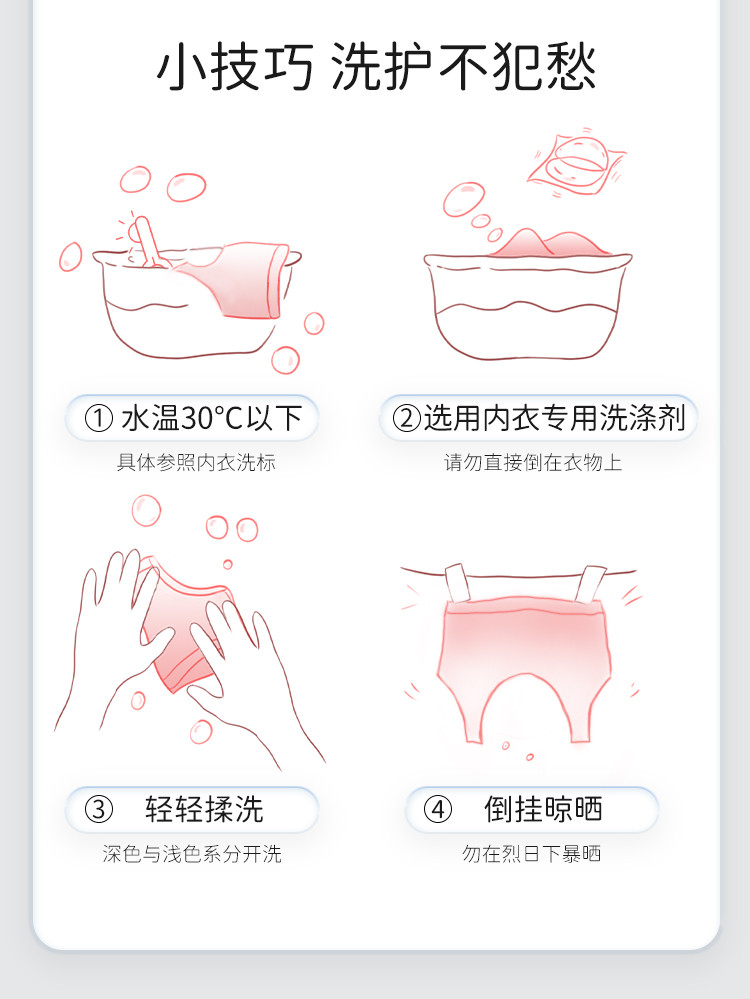 小技巧 洗护不犯愁

① 水温30°C以下
具体参照内衣洗标

②选用内衣专用洗涤剂
请勿直接倒在衣物上

③ 轻轻揉洗
深色与浅色系分开洗

④ 倒挂晾晒
勿在烈日下暴晒