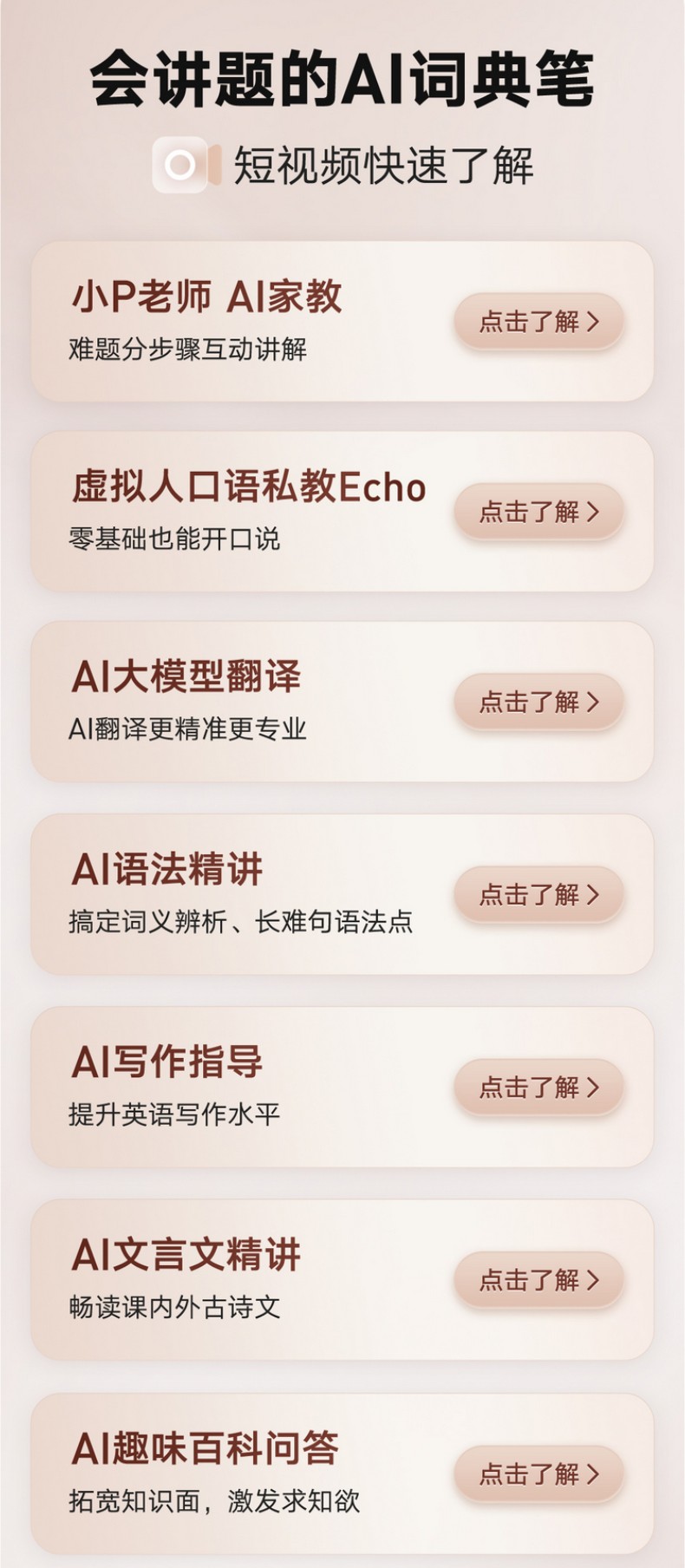 会讲题的AI词典笔

短视频快速了解

小P老师 AI家教
难题分步骤互动讲解
点击了解 >

虚拟人口语私教Echo
零基础也能开口说
点击了解 >

AI大模型翻译
AI翻译更精准更专业
点击了解 >

AI语法精讲
搞定词义辨析、长难句语法点
点击了解 >

AI写作指导
提升英语写作水平
点击了解 >

AI文言文精讲
畅读课内外古诗文
点击了解 >

AI趣味百科问答
拓宽知识面，激发求知欲
点击了解 >