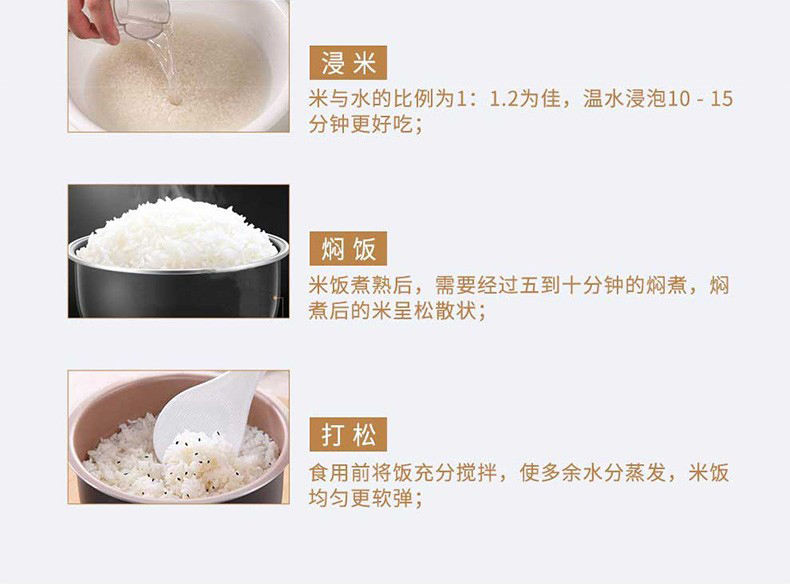 浸米

米与水的比例为1：1.2为佳，温水浸泡10 - 15分钟更好吃；

焖饭

米饭煮熟后，需要经过五到十分钟的焖煮，焖煮后的米呈松散状；

打松

食用前将饭充分搅拌，使多余水分蒸发，米饭均匀更软弹；