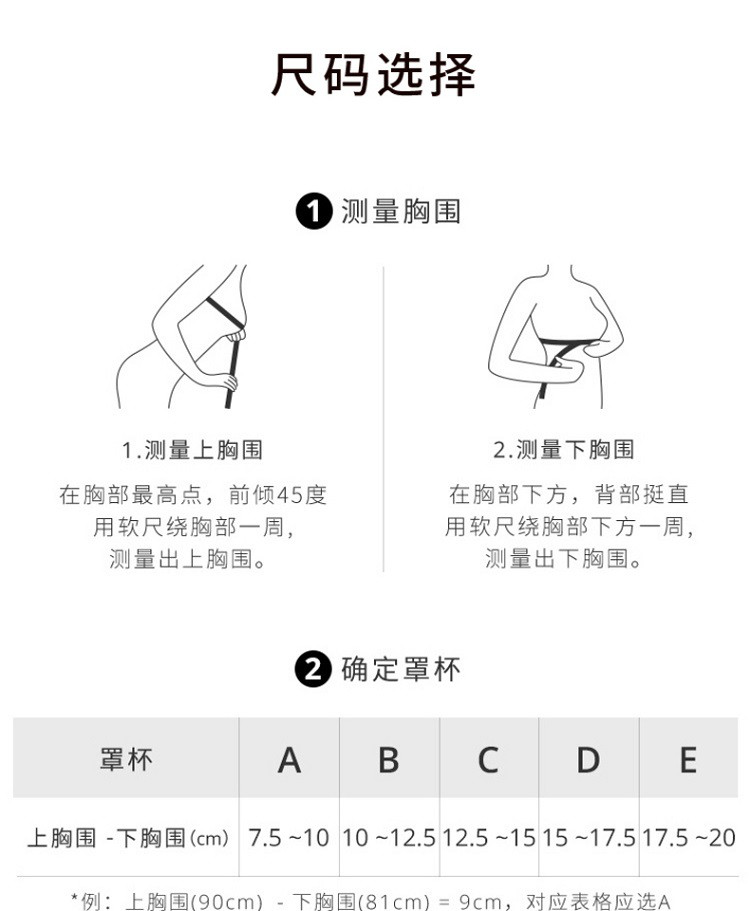 尺码选择

1 测量胸围

1.测量上胸围

在胸部最高点，前倾45度
用软尺绕胸部一周，
测量出上胸围。

2.测量下胸围

在胸部下方，背部挺直
用软尺绕胸部下方一周，
测量出下胸围。

2 确定罩杯

| 罩杯 | A | B | C | D | E |
|---|---|---|---|---|---|
| 上胸围 -下胸围(cm) | 7.5 ~10 | 10 ~12.5 | 12.5 ~15 | 15 ~17.5 | 17.5 ~20 |

*例：上胸围(90cm) - 下胸围(81cm) = 9cm，对应表格应选A