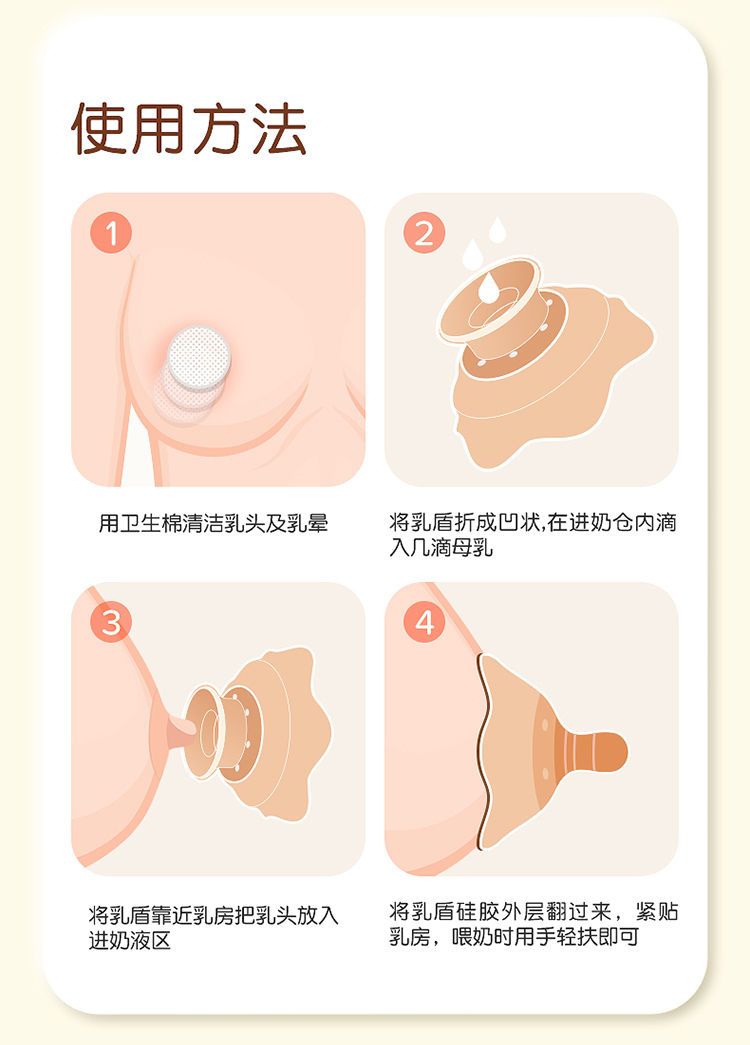 使用方法

1

用卫生棉清洁乳头及乳晕

2

将乳盾折成凹状,在进奶仓内滴入几滴母乳

3

将乳盾靠近乳房把乳头放入进奶液区

4

将乳盾硅胶外层翻过来，紧贴乳房，喂奶时用手轻扶即可