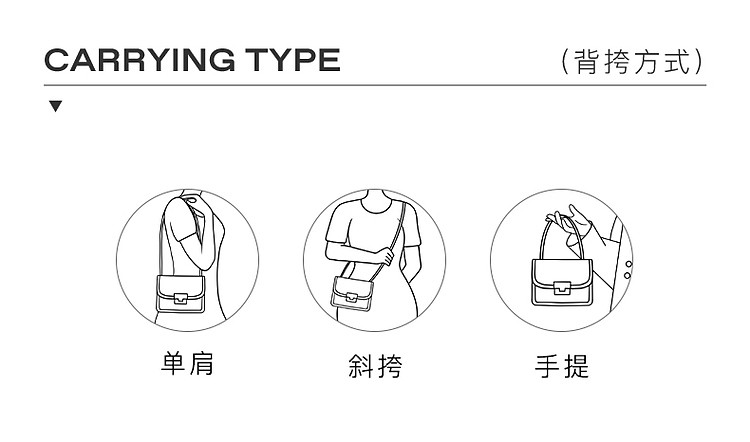 CARRYING TYPE

（背挎方式）

▼

单肩

斜挎

手提