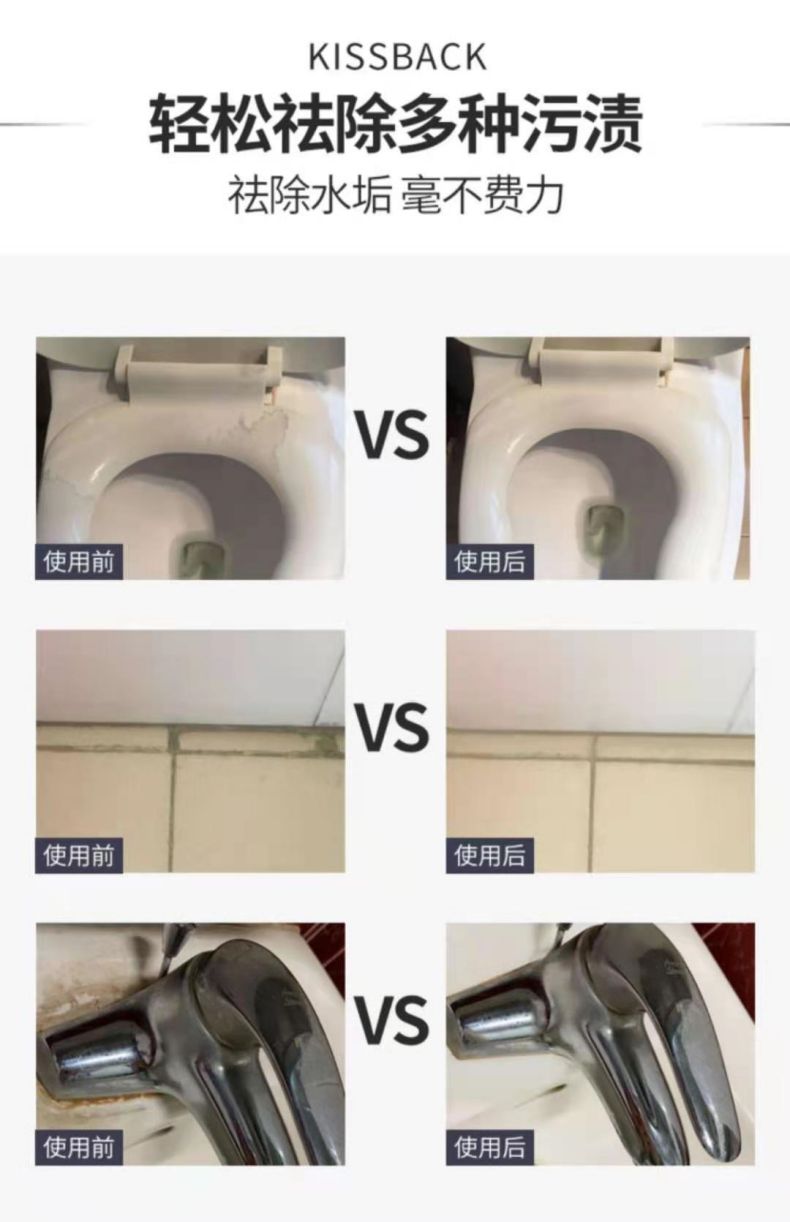 KISSBACK

轻松祛除多种污渍

祛除水垢 毫不费力

使用前

VS

使用后

使用前

VS

使用后

使用前

VS

使用后