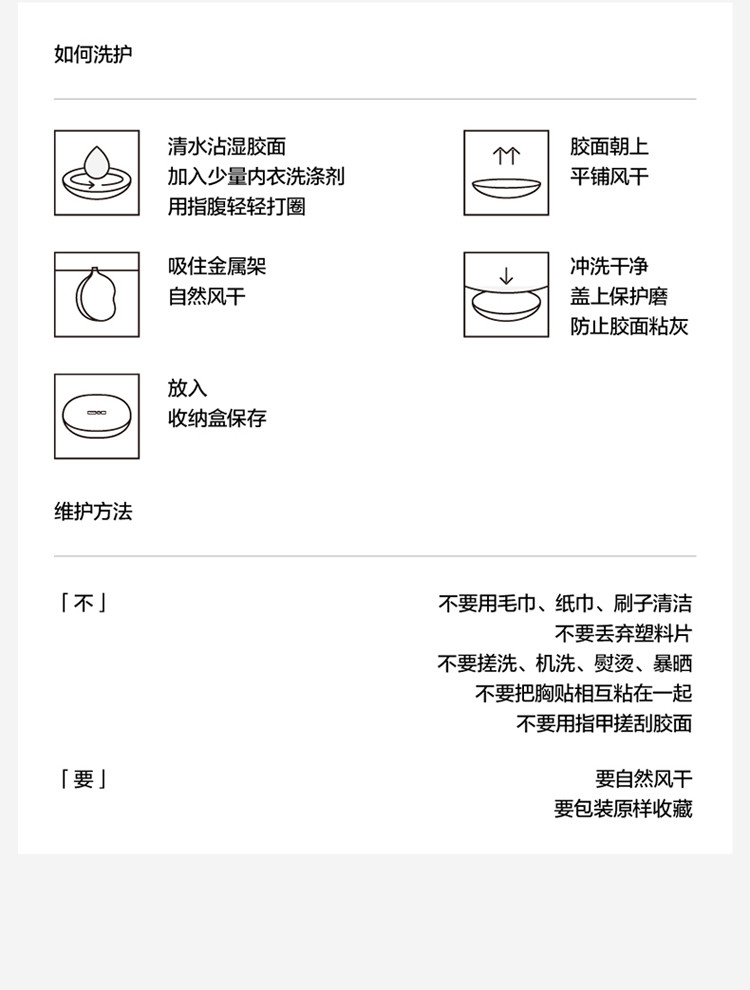 如何洗护

清水沾湿胶面
加入少量内衣洗涤剂
用指腹轻轻打圈

吸住金属架
自然风干

放入
收纳盒保存

胶面朝上
平铺风干

冲洗干净
盖上保护磨
防止胶面粘灰

维护方法

「不」

不要用毛巾、纸巾、刷子清洁
不要丢弃塑料片
不要搓洗、机洗、熨烫、暴晒
不要把胸贴相互粘在一起
不要用指甲搓刮胶面

「要」

要自然风干
要包装原样收藏