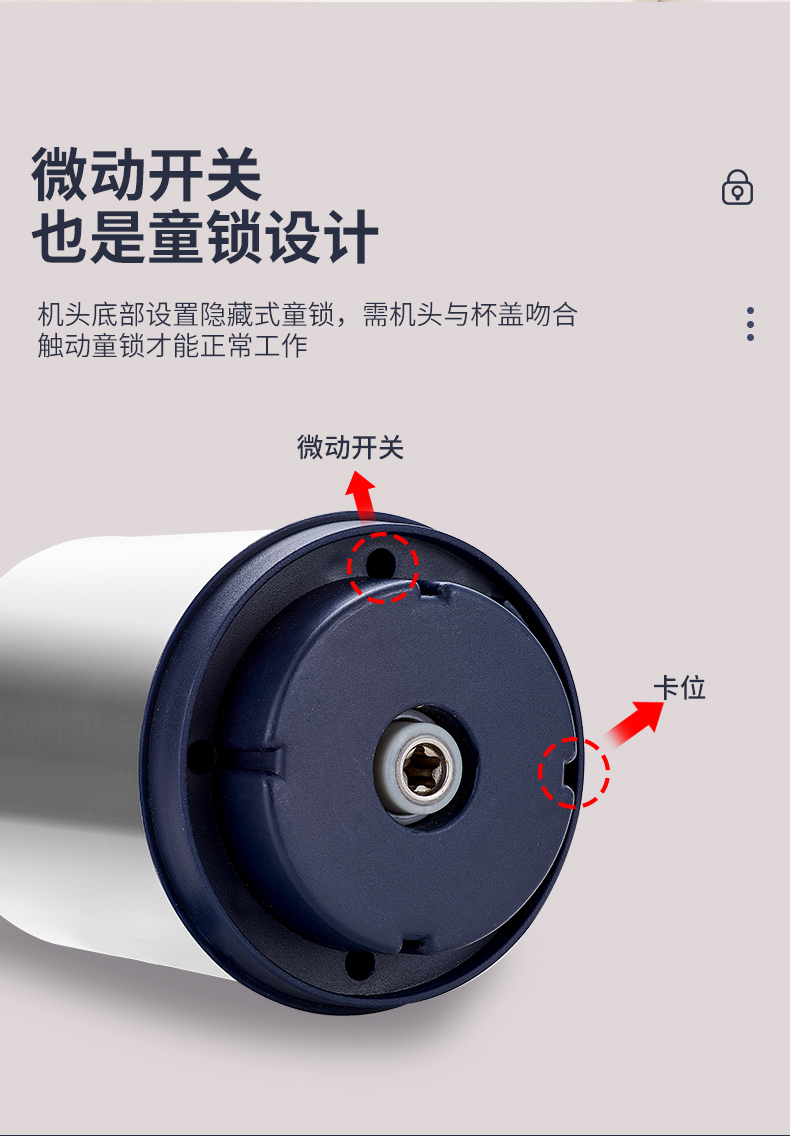 微动开关
也是童锁设计

机头底部设置隐藏式童锁，需机头与杯盖吻合触动童锁才能正常工作

微动开关

卡位