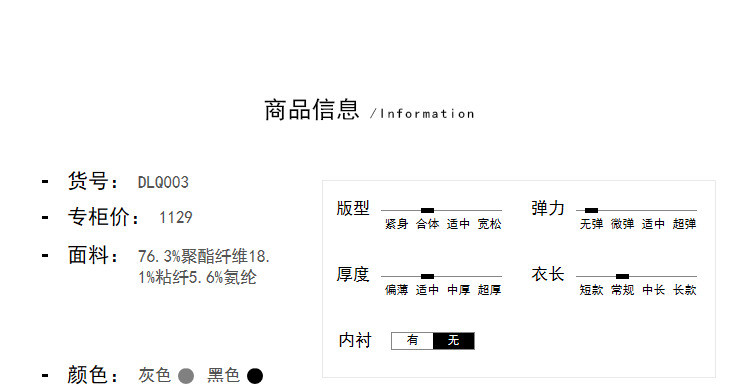 商品信息 /Information

- 货号: DLQ003

- 专柜价: 1129

- 面料: 76.3%聚酯纤维18.1%粘纤5.6%氨纶

- 颜色: 灰色 黑色

版型
紧身 合体 适中 宽松

弹力
无弹 微弹 适中 超弹

厚度
偏薄 适中 中厚 超厚

衣长
短款 常规 中长 长款

内衬
有 无