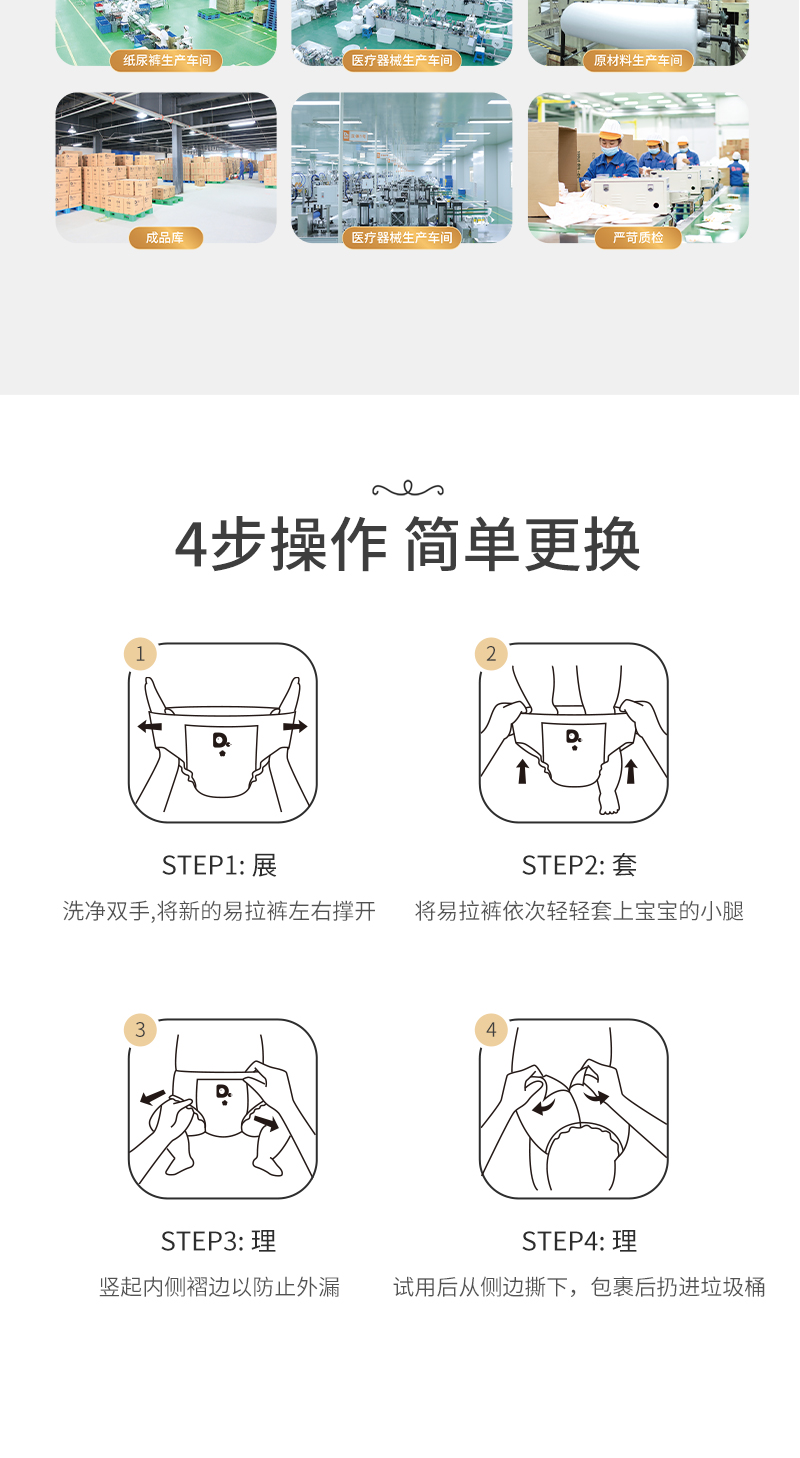 纸尿裤生产车间

医疗器械生产车间

原材料生产车间

成品库

医疗器械生产车间

严苛质检

4步操作 简单更换

1

STEP1: 展

洗净双手,将新的易拉裤左右撑开

2

STEP2: 套

将易拉裤依次轻轻套上宝宝的小腿

3

STEP3: 理

竖起内侧褶边以防止外漏

4

STEP4: 理

试用后从侧边撕下，包裹后扔进垃圾桶