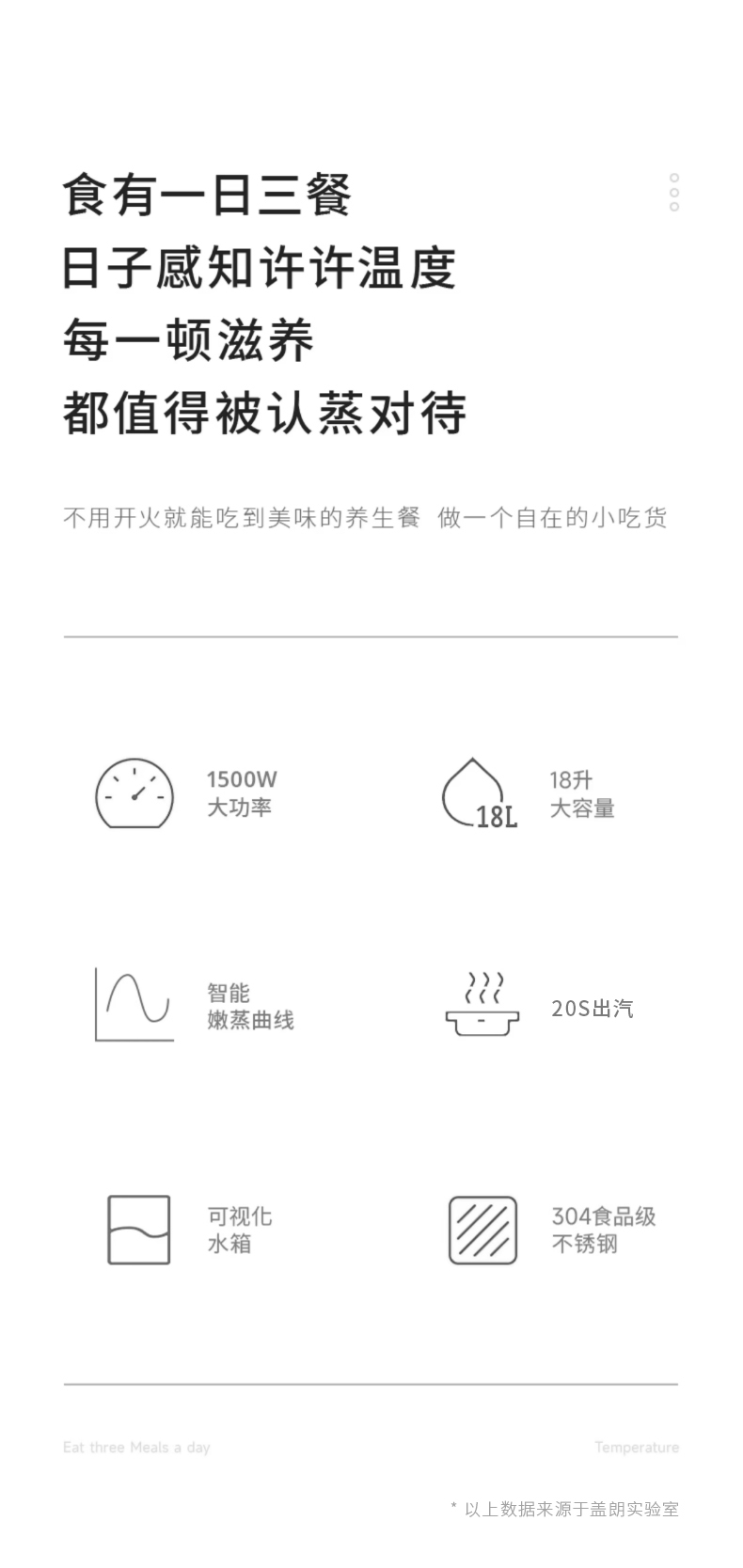 食有一日三餐
日子感知许许温度
每一顿滋养
都值得被认蒸对待

不用开火就能吃到美味的养生餐 做一个自在的小吃货

1500W
大功率

18L
18升
大容量

智能
嫩蒸曲线

20S出汽

可视化
水箱

304食品级
不锈钢

Eat three Meals a day

Temperature

* 以上数据来源于盖朗实验室