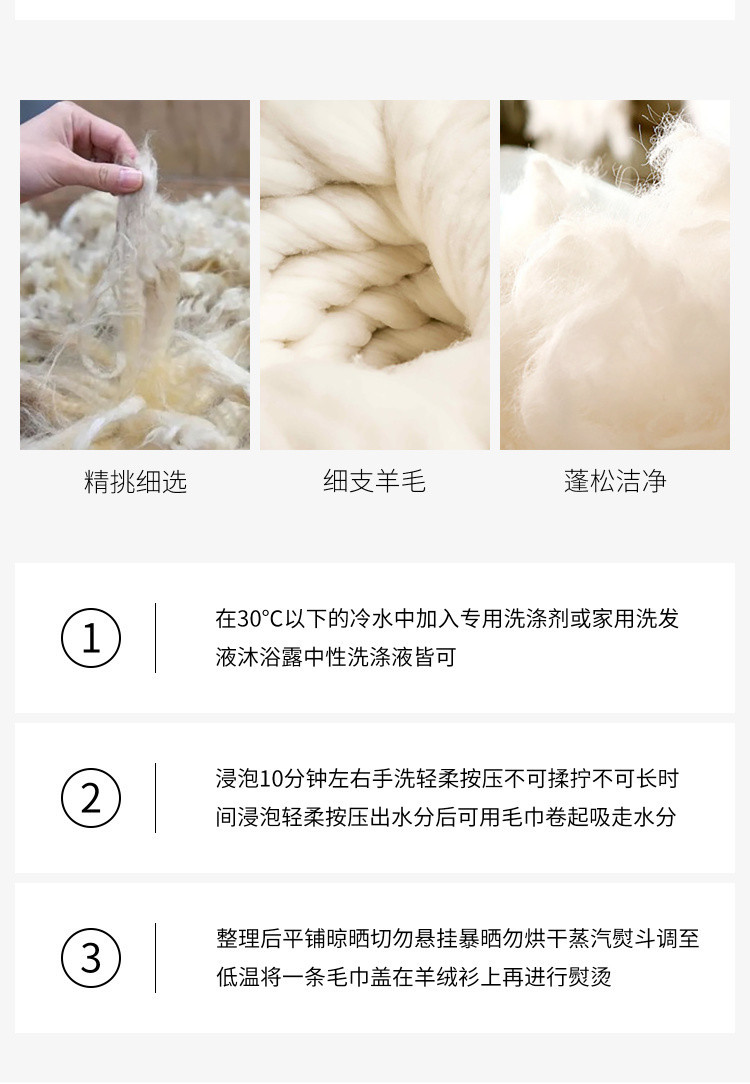 精挑细选

细支羊毛

蓬松洁净

1

在30°C以下的冷水中加入专用洗涤剂或家用洗发液沐浴露中性洗涤液皆可

2

浸泡10分钟左右手洗轻柔按压不可揉拧不可长时间浸泡轻柔按压出水分后可用毛巾卷起吸走水分

3

整理后平铺晾晒切勿悬挂暴晒勿烘干蒸汽熨斗调至低温将一条毛巾盖在羊绒衫上再进行熨烫