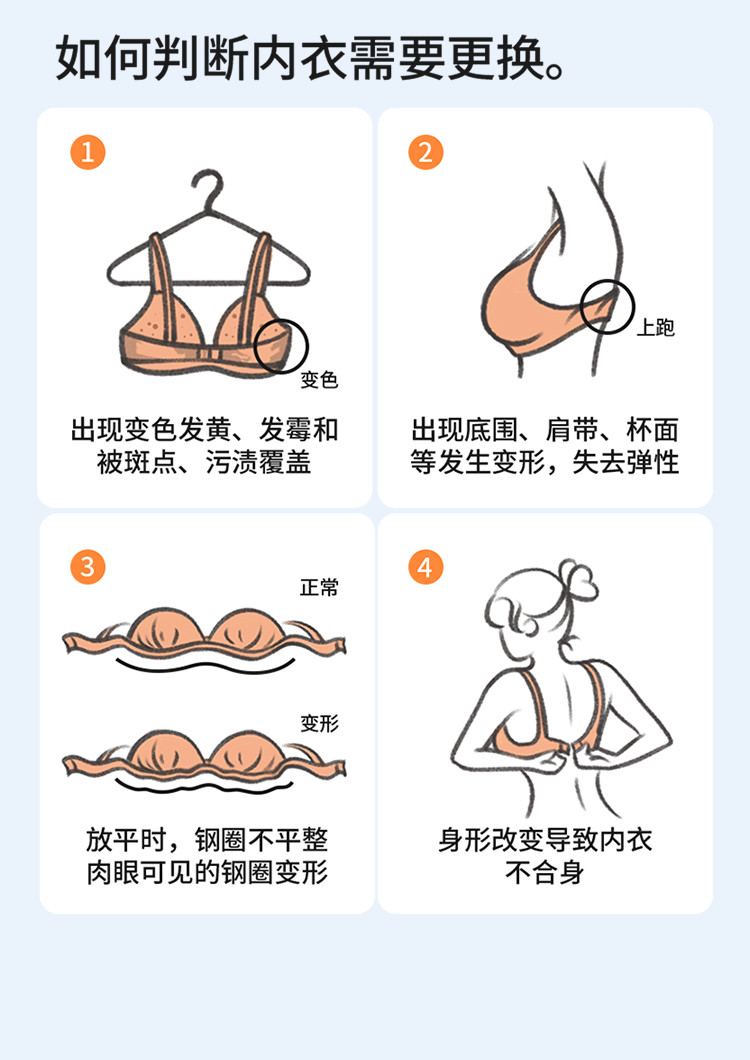 如何判断内衣需要更换。

1

变色

出现变色发黄、发霉和被斑点、污渍覆盖

2

上跑

出现底围、肩带、杯面等发生变形，失去弹性

3

正常

变形

放平时，钢圈不平整肉眼可见的钢圈变形

4

身形改变导致内衣不合身