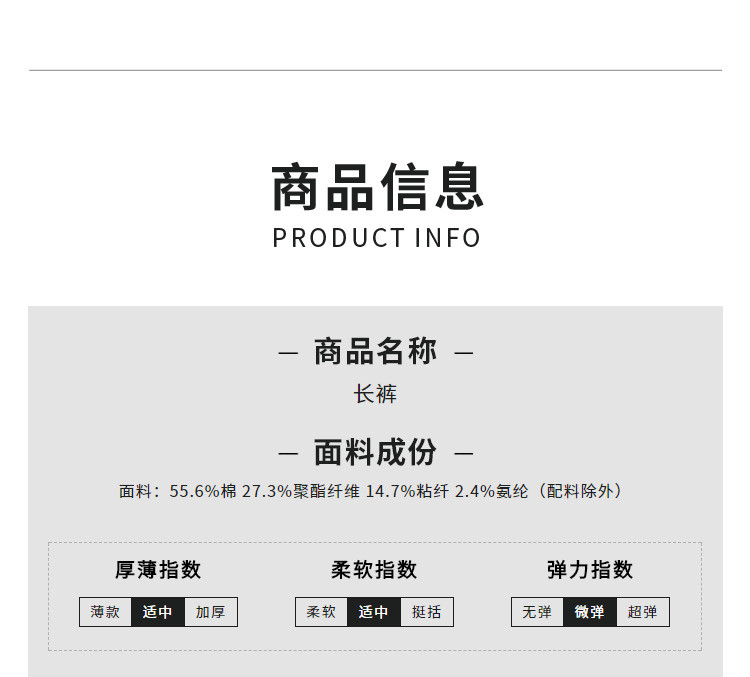 商品信息
PRODUCT INFO

— 商品名称 —
长裤

— 面料成份 —
面料：55.6%棉 27.3%聚酯纤维 14.7%粘纤 2.4%氨纶（配料除外）

厚薄指数
薄款 适中 加厚

柔软指数
柔软 适中 挺括

弹力指数
无弹 微弹 超弹