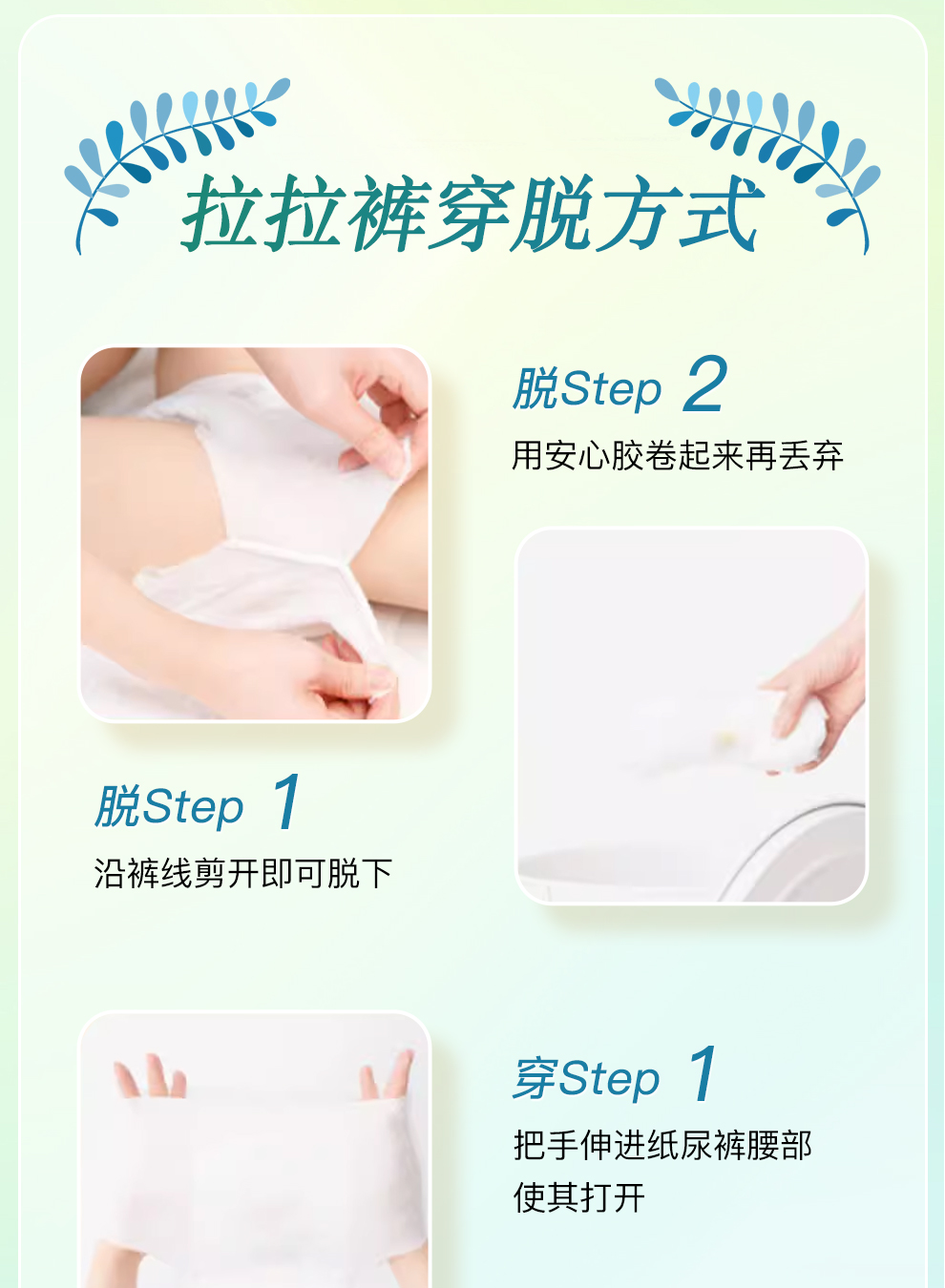 拉拉裤穿脱方式

脱Step 2
用安心胶卷起来再丢弃

脱Step 1
沿裤线剪开即可脱下

穿Step 1
把手伸进纸尿裤腰部使其打开