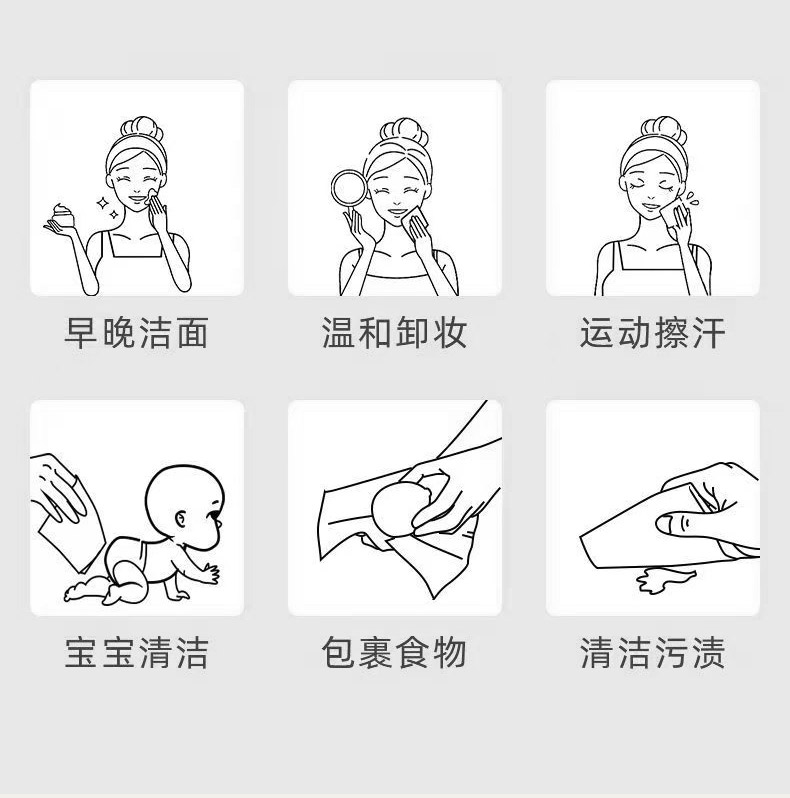 早晚洁面

温和卸妆

运动擦汗

宝宝清洁

包裹食物

清洁污渍