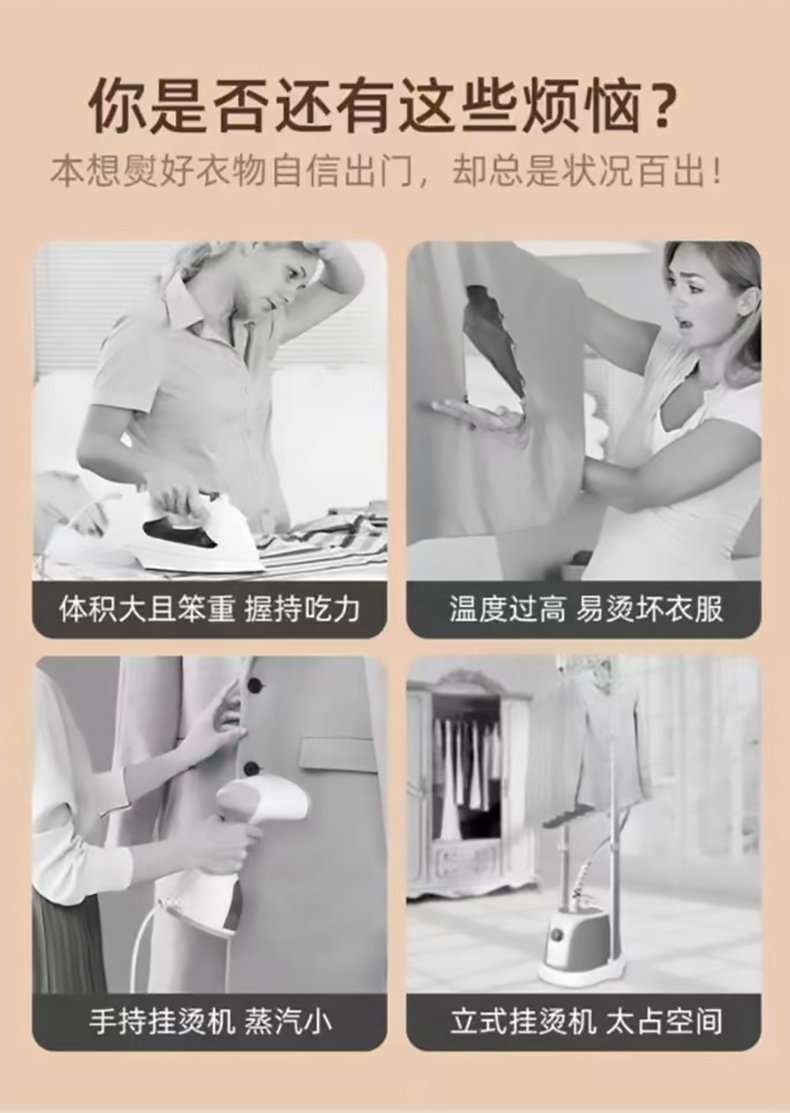 你是否还有这些烦恼？
本想熨好衣物自信出门，却总是状况百出！

体积大且笨重 握持吃力

温度过高 易烫坏衣服

手持挂烫机 蒸汽小

立式挂烫机 太占空间