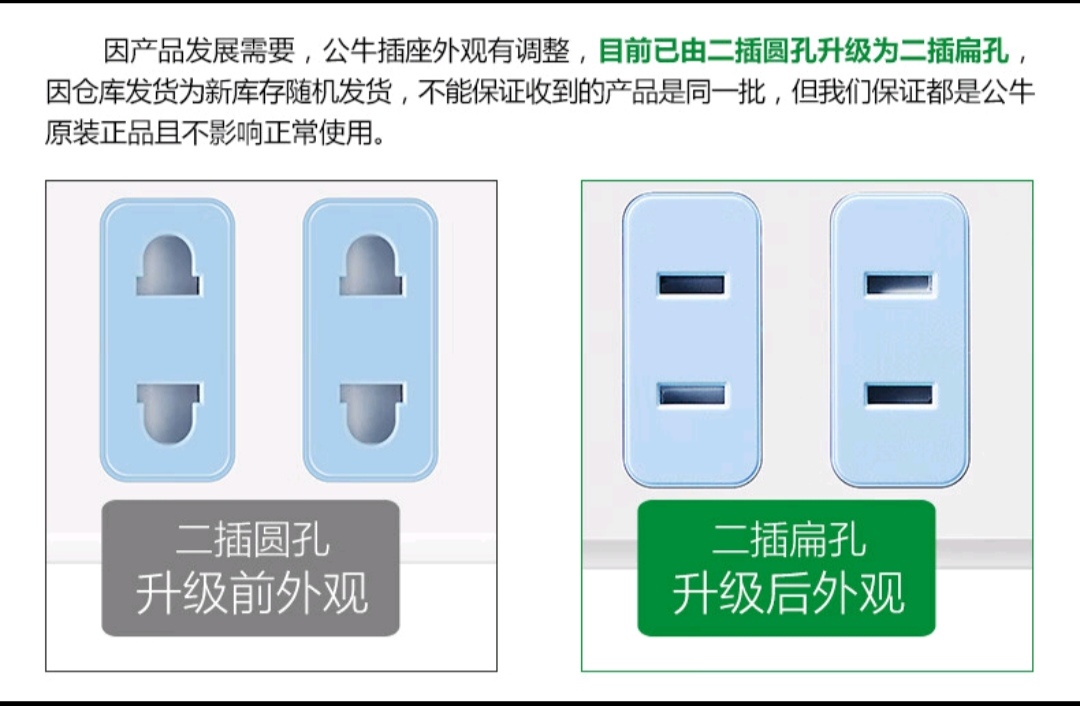 因产品发展需要，公牛插座外观有调整，目前已由二插圆孔升级为二插扁孔，因仓库发货为新库存随机发货，不能保证收到的产品是同一批，但我们保证都是公牛原装正品且不影响正常使用。

二插圆孔
升级前外观

二插扁孔
升级后外观