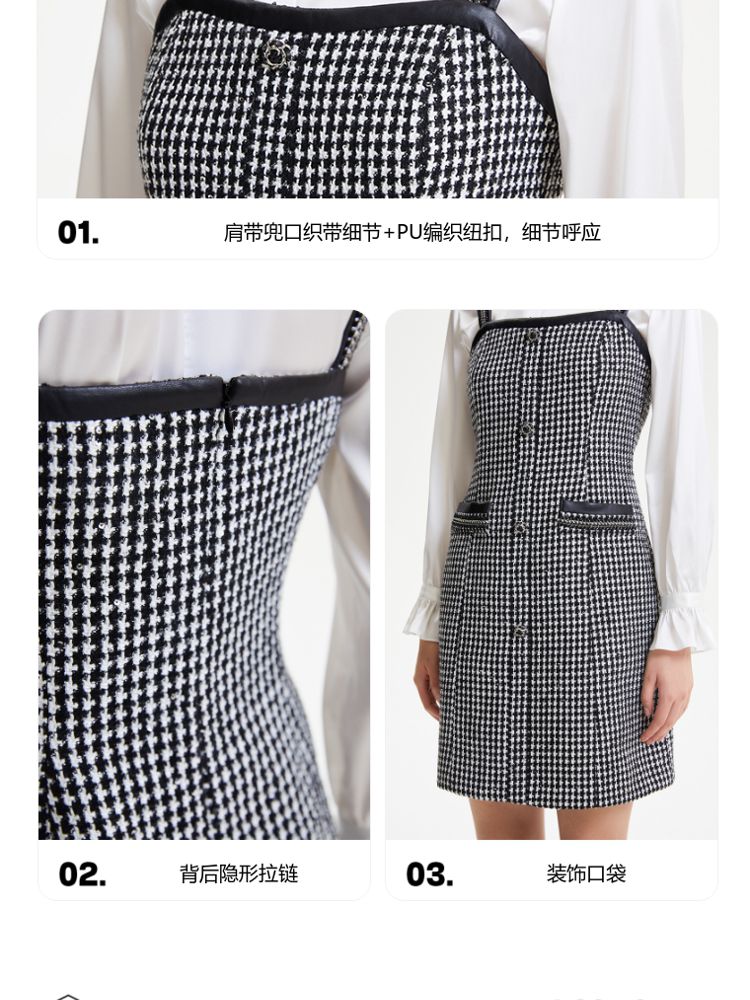 01.
肩带兜口织带细节+PU编织纽扣，细节呼应

02.
背后隐形拉链

03.
装饰口袋