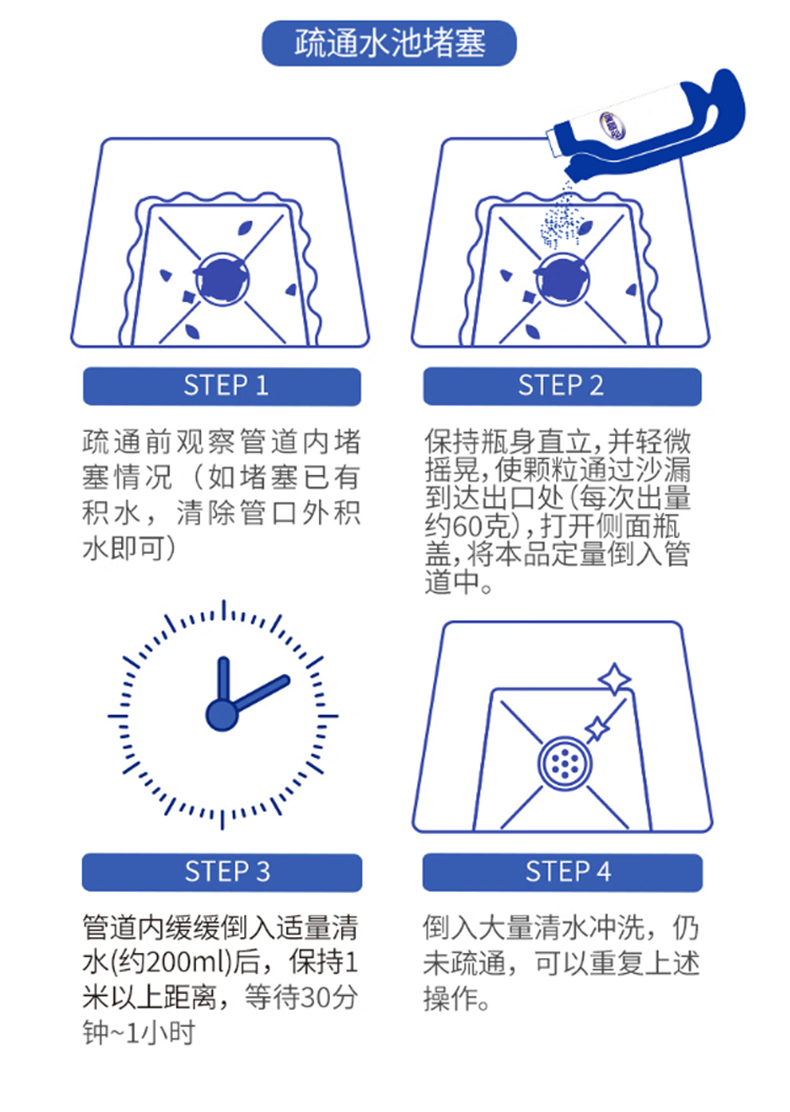 疏通水池堵塞

STEP 1

疏通前观察管道内堵塞情况（如堵塞已有积水，清除管口外积水即可）

STEP 2

保持瓶身直立，并轻微摇晃，使颗粒通过沙漏到达出口处（每次出量约60克），打开侧面瓶盖，将本品定量倒入管道中。

STEP 3

管道内缓缓倒入适量清水(约200ml)后，保持1米以上距离，等待30分钟~1小时

STEP 4

倒入大量清水冲洗，仍未疏通，可以重复上述操作。