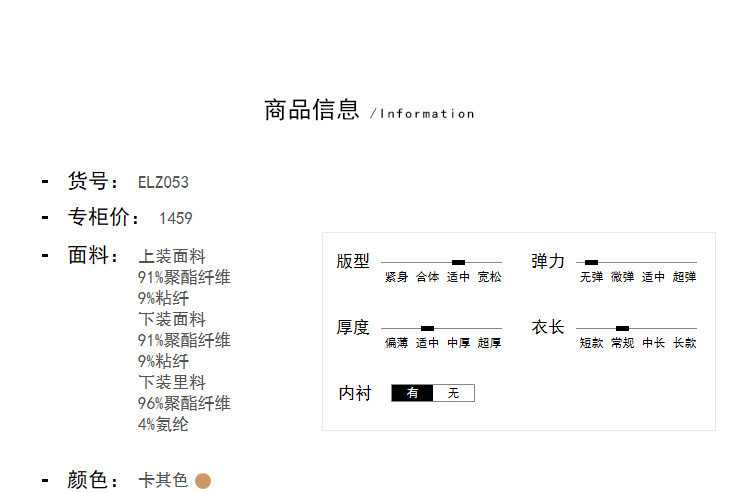 商品信息 /Information

- 货号： ELZ053
- 专柜价： 1459
- 面料： 上装面料
91%聚酯纤维
9%粘纤
下装面料
91%聚酯纤维
9%粘纤
下装里料
96%聚酯纤维
4%氨纶

- 颜色： 卡其色

版型
紧身 合体 适中 宽松

弹力
无弹 微弹 适中 超弹

厚度
偏薄 适中 中厚 超厚

衣长
短款 常规 中长 长款

内衬
有 无