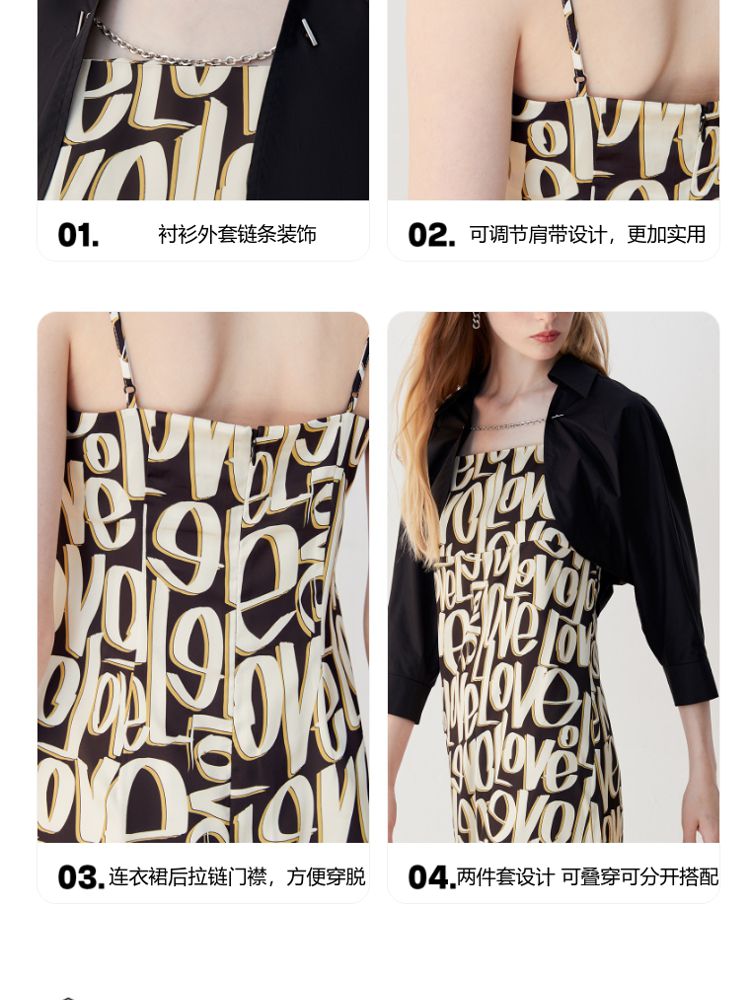 01. 衬衫外套链条装饰

02. 可调节肩带设计，更加实用

03. 连衣裙后拉链门襟，方便穿脱

04. 两件套设计 可叠穿可分开搭配