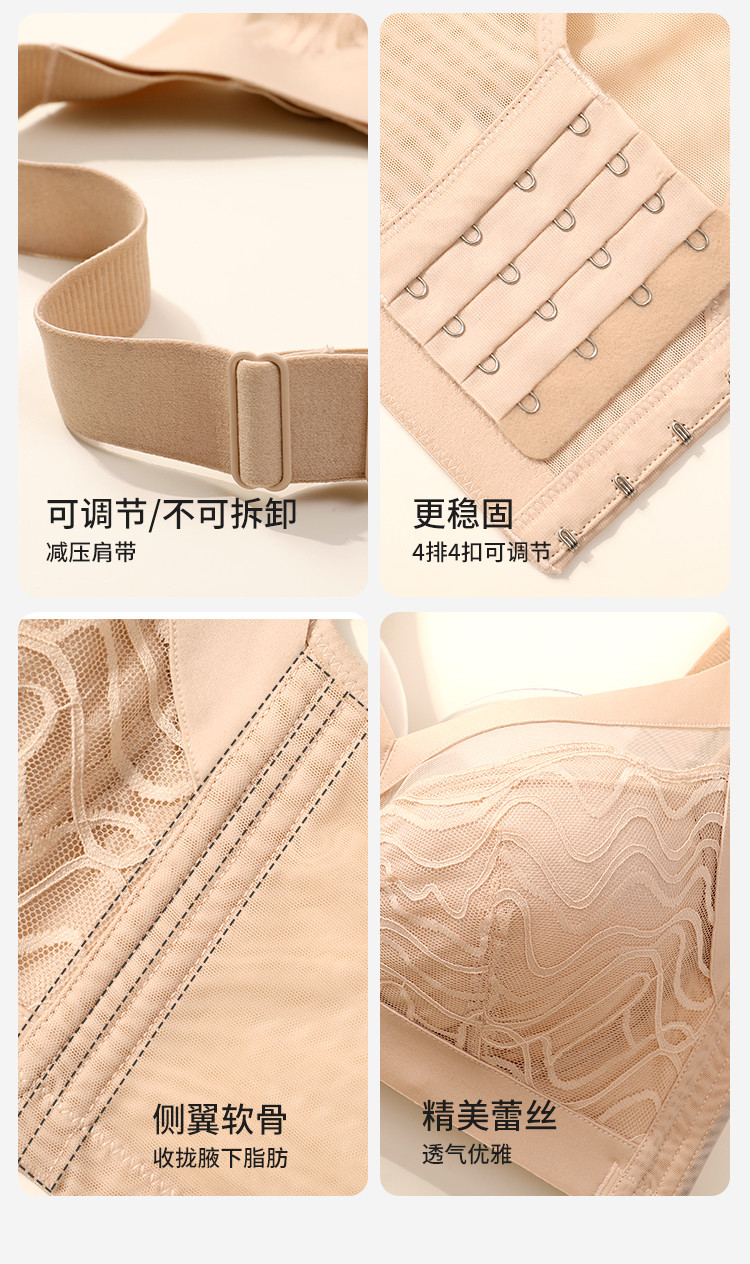 可调节/不可拆卸
减压肩带

更稳固
4排4扣可调节

侧翼软骨
收拢腋下脂肪

精美蕾丝
透气优雅