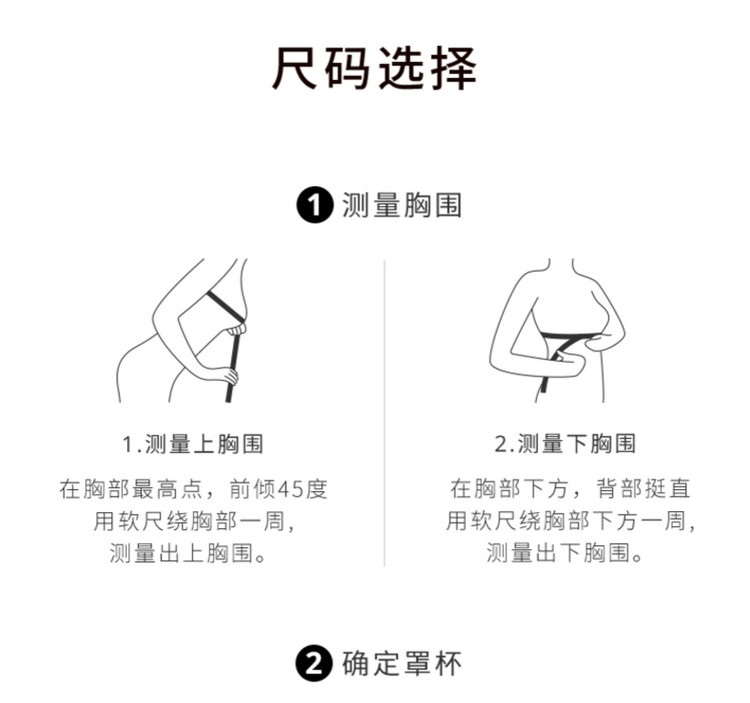 尺码选择

1 测量胸围

1.测量上胸围

在胸部最高点，前倾45度
用软尺绕胸部一周，
测量出上胸围。

2.测量下胸围

在胸部下方，背部挺直
用软尺绕胸部下方一周，
测量出下胸围。

2 确定罩杯