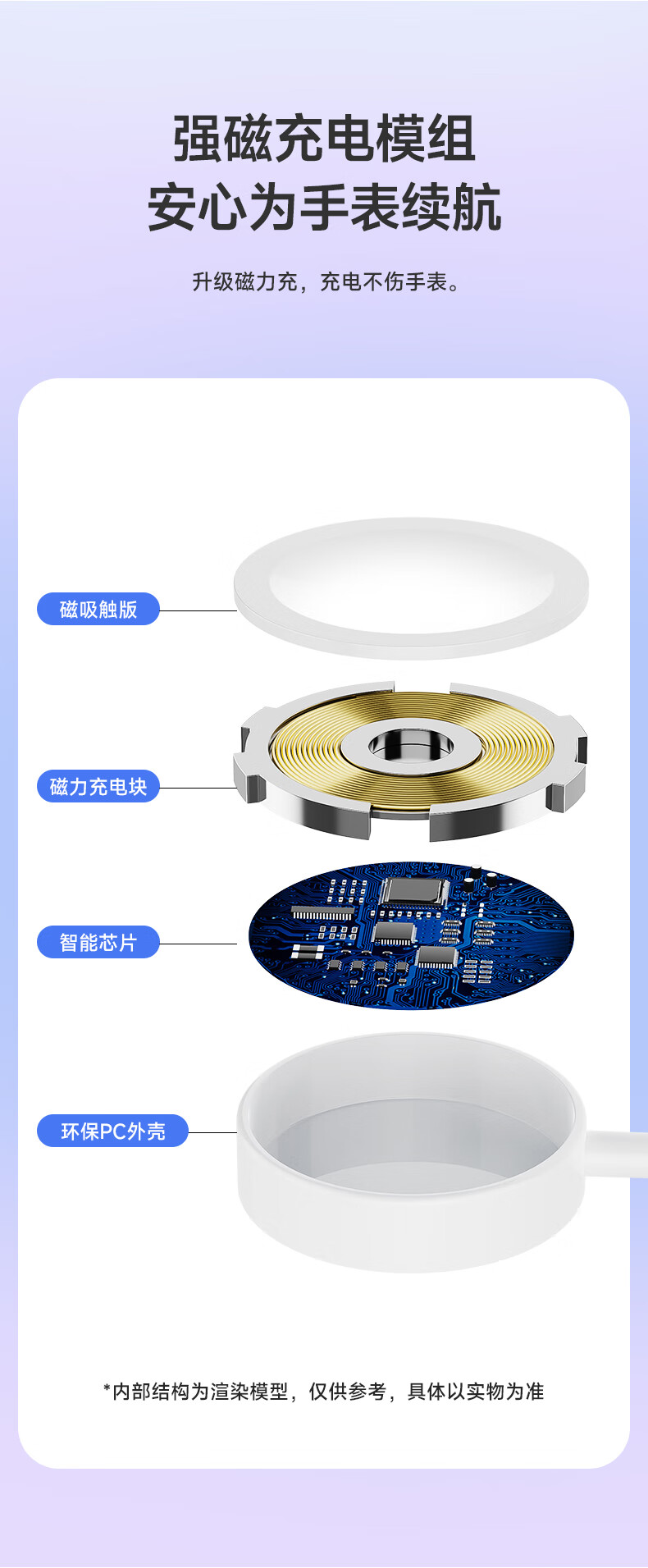 强磁充电模组
安心为手表续航

升级磁力充，充电不伤手表。

磁吸触版

磁力充电块

智能芯片

环保PC外壳

*内部结构为渲染模型，仅供参考，具体以实物为准