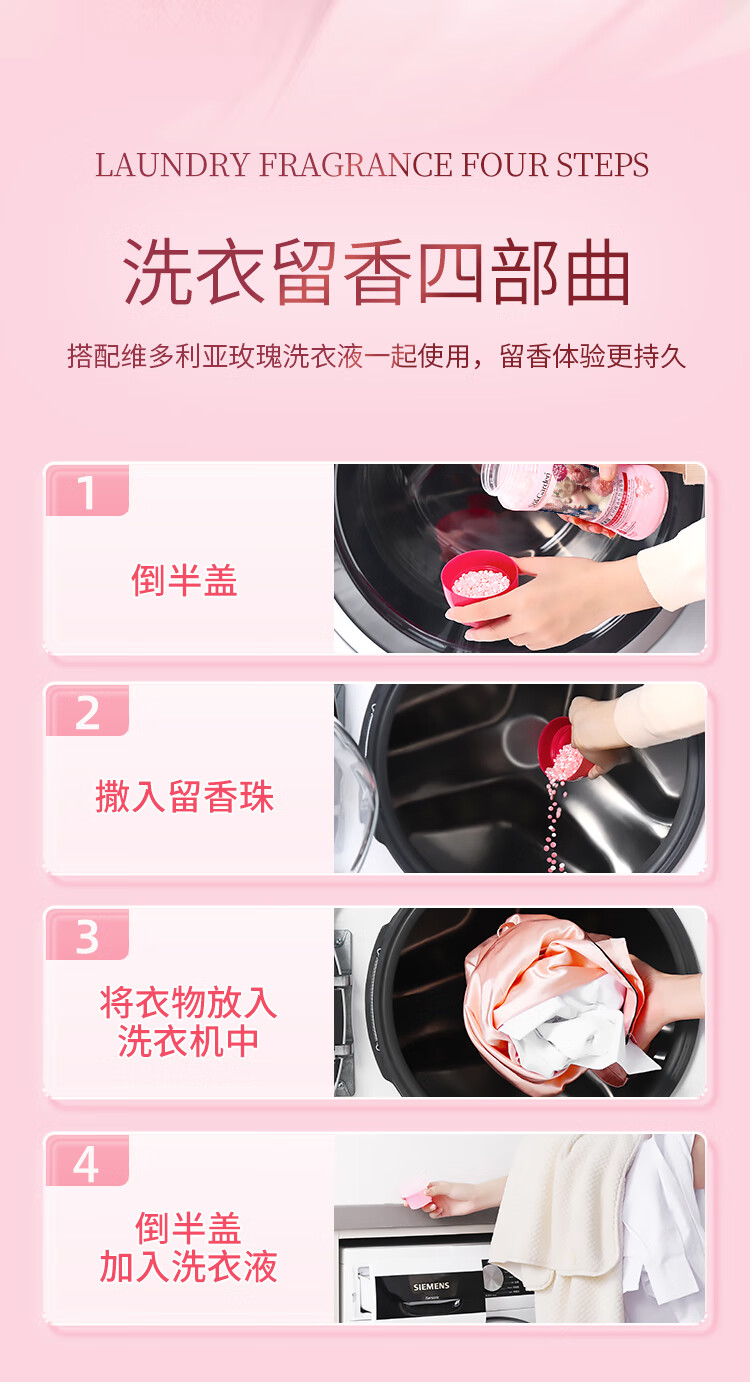 LAUNDRY FRAGRANCE FOUR STEPS

洗衣留香四部曲

搭配维多利亚玫瑰洗衣液一起使用，留香体验更持久

1

倒半盖

2

撒入留香珠

3

将衣物放入洗衣机中

4

倒半盖
加入洗衣液

SIEMENS