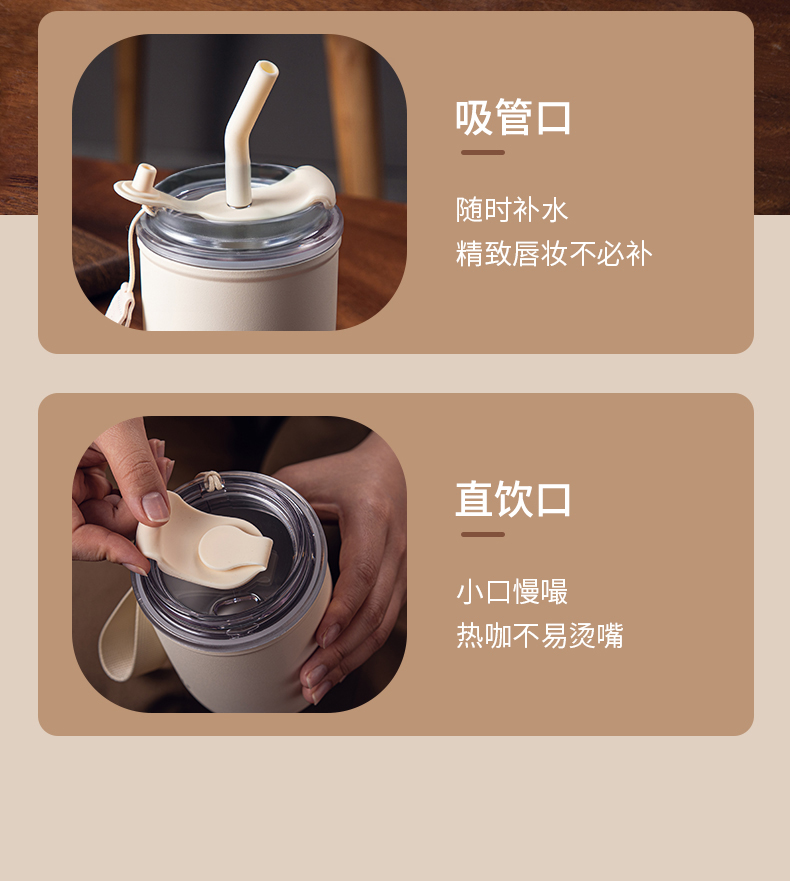 吸管口

随时补水
精致唇妆不必补

直饮口

小口慢嘬
热咖不易烫嘴