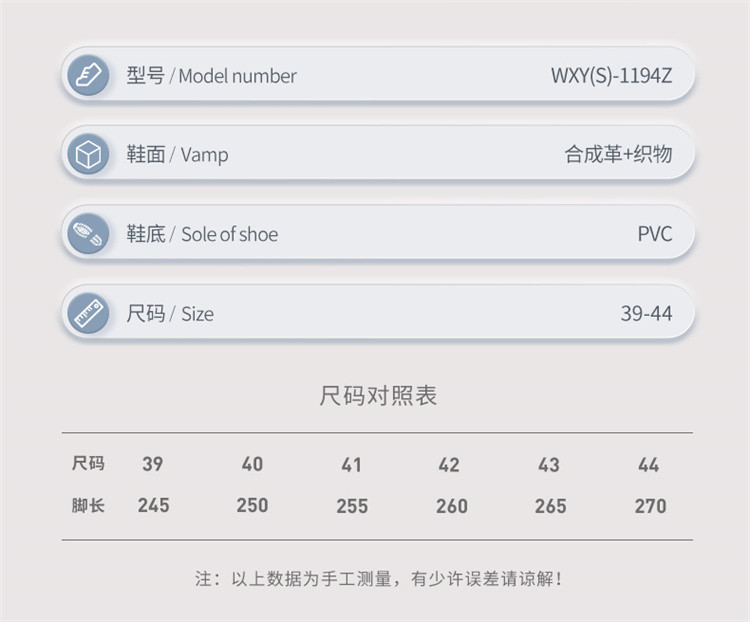 型号 / Model number WXY(S)-1194Z

鞋面 / Vamp 合成革+织物

鞋底 / Sole of shoe PVC

尺码 / Size 39-44

尺码对照表

| 尺码 | 39 | 40 | 41 | 42 | 43 | 44 |
|---|---|---|---|---|---|---|
| 脚长 | 245 | 250 | 255 | 260 | 265 | 270 |

注：以上数据为手工测量，有少许误差请谅解！