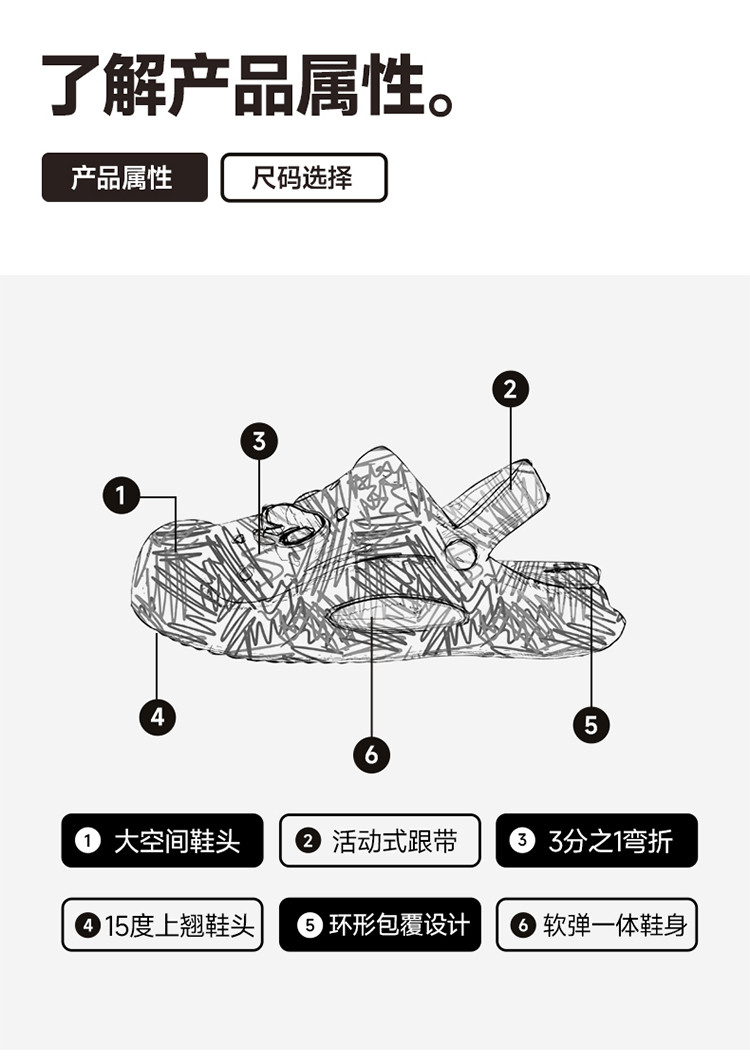 了解产品属性。

产品属性
尺码选择

2
3
1
4
5
6

1 大空间鞋头
2 活动式跟带
3 3分之1弯折
4 15度上翘鞋头
5 环形包覆设计
6 软弹一体鞋身