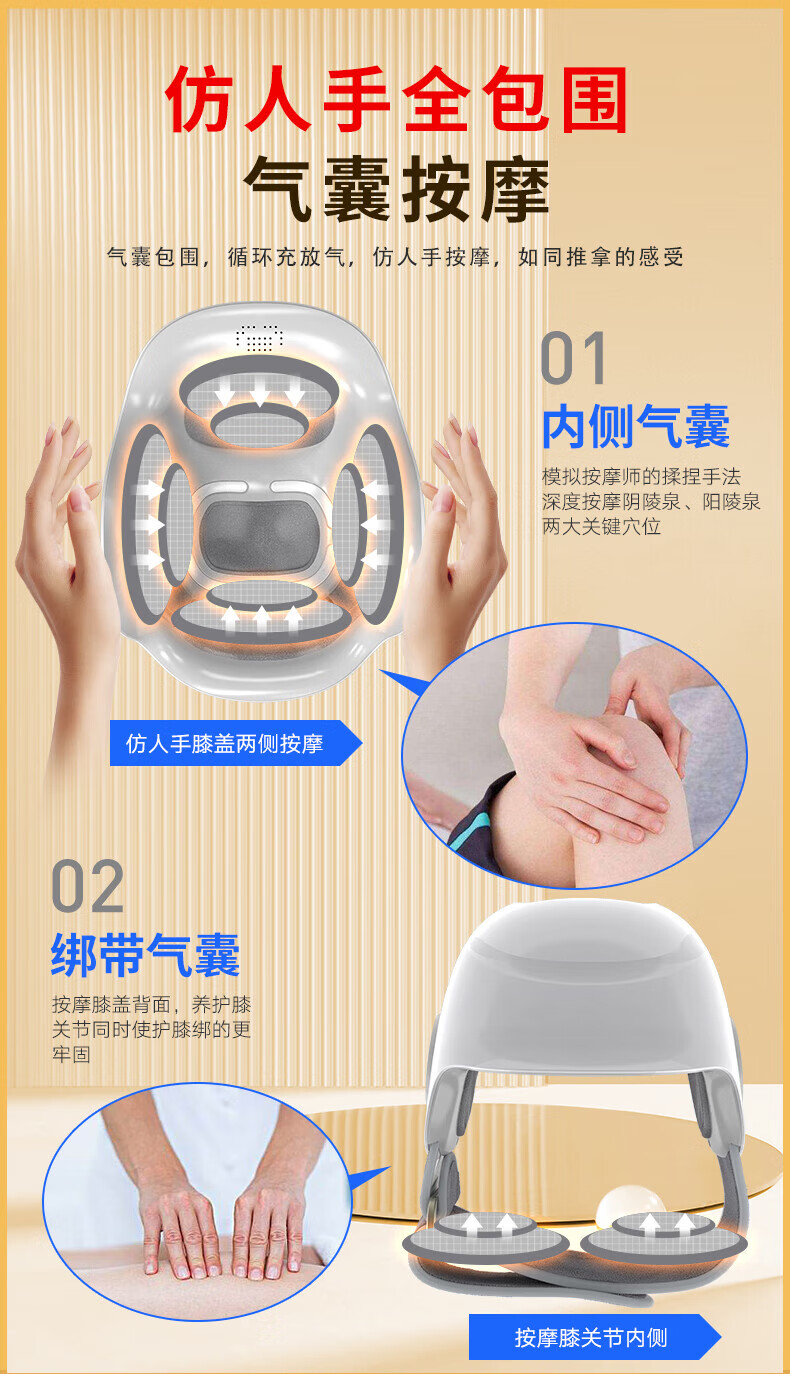 仿人手全包围

气囊按摩

气囊包围，循环充放气，仿人手按摩，如同推拿的感受

01

内侧气囊

模拟按摩师的揉捏手法
深度按摩阴陵泉、阳陵泉
两大关键穴位

仿人手膝盖两侧按摩

02

绑带气囊

按摩膝盖背面，养护膝关节同时使护膝绑的更牢固

按摩膝关节内侧