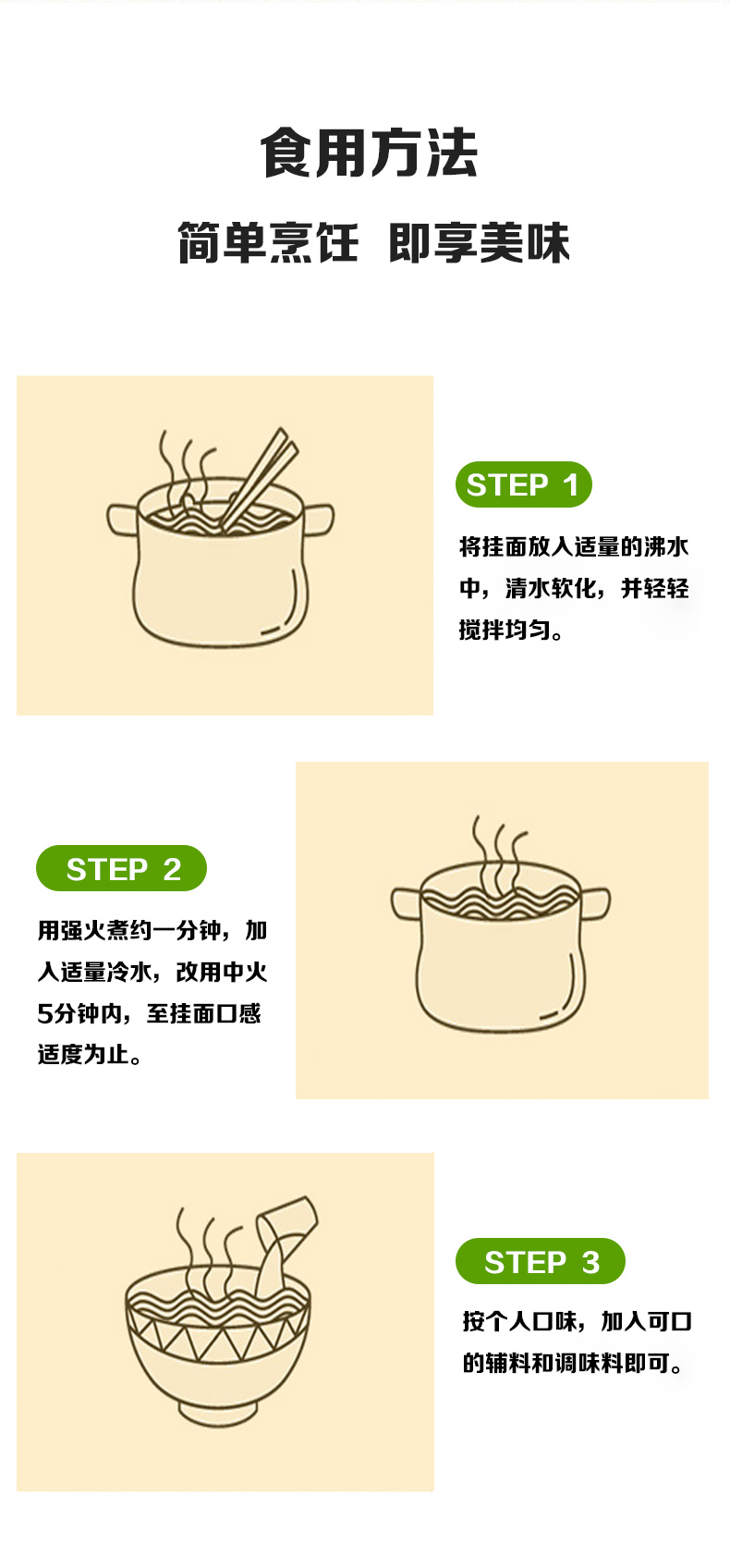 食用方法

简单烹饪 即享美味

STEP 1

将挂面放入适量的沸水中，清水软化，并轻轻搅拌均匀。

STEP 2

用强火煮约一分钟，加入适量冷水，改用中火5分钟内，至挂面口感适度为止。

STEP 3

按个人口味，加入可口的辅料和调味料即可。