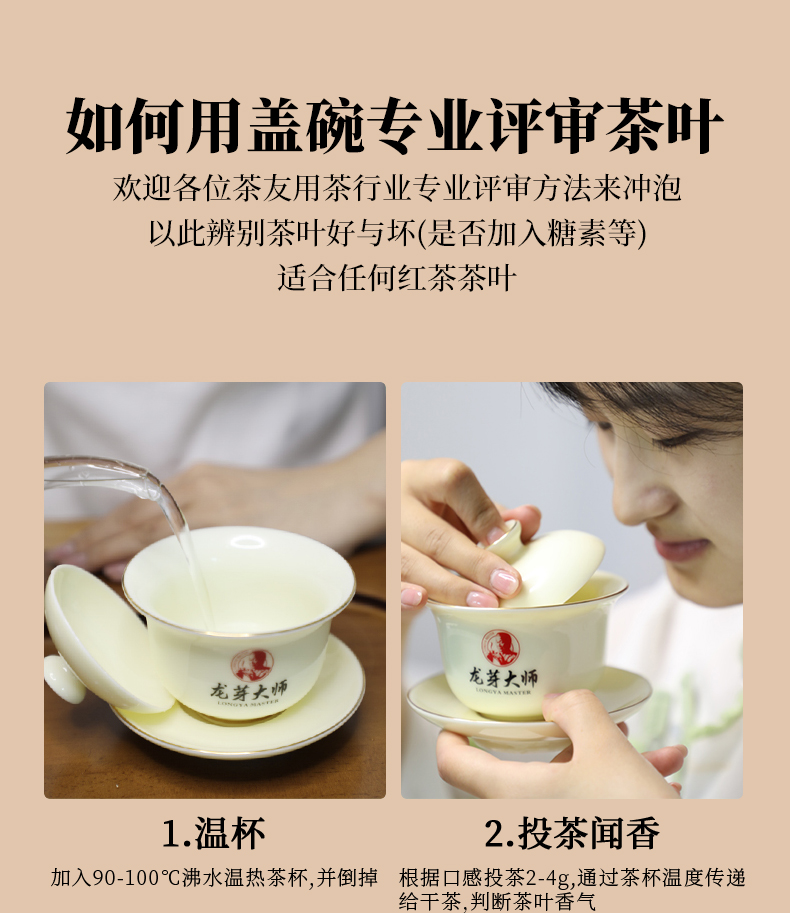 如何用盖碗专业评审茶叶

欢迎各位茶友用茶行业专业评审方法来冲泡
以此辨别茶叶好与坏(是否加入糖素等)
适合任何红茶茶叶

龙芽大师
LONGYA MASTER

龙芽大师
LONGYA MASTER

1.温杯

加入90-100℃沸水温热茶杯,并倒掉

2.投茶闻香

根据口感投茶2-4g,通过茶杯温度传递给干茶,判断茶叶香气