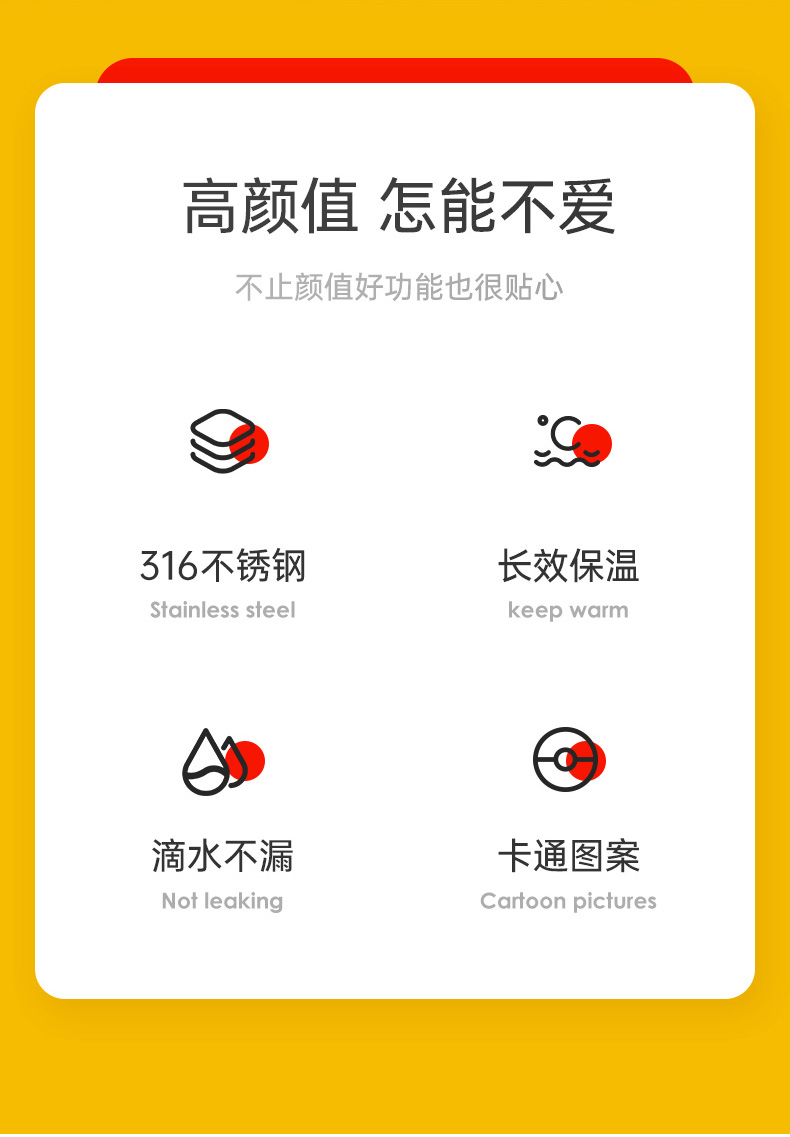 高颜值 怎能不爱

不止颜值好功能也很贴心

316不锈钢
Stainless steel

长效保温
keep warm

滴水不漏
Not leaking

卡通图案
Cartoon pictures