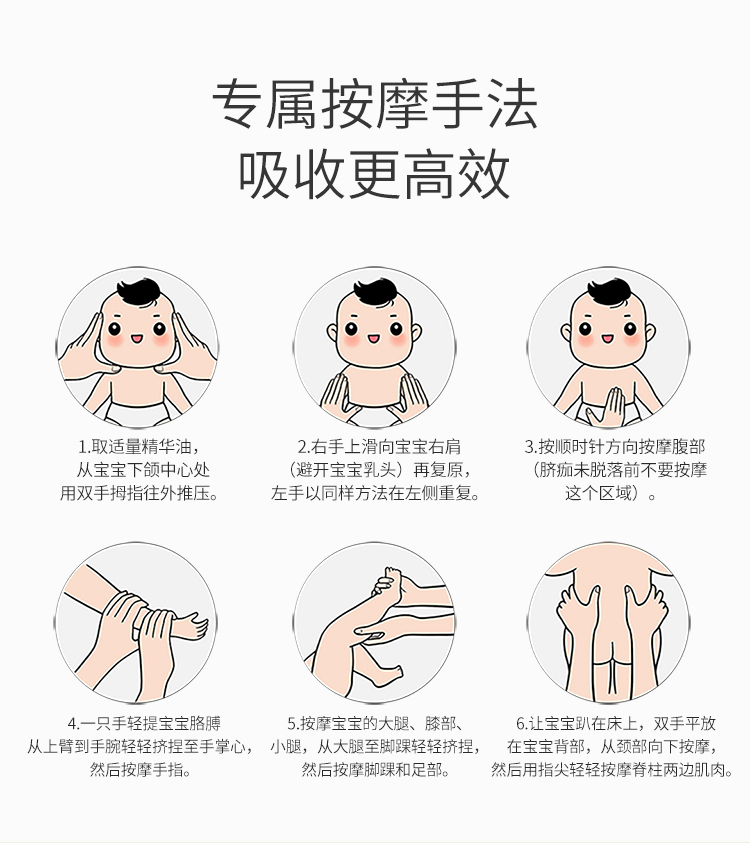 专属按摩手法
吸收更高效

1.取适量精华油，从宝宝下颌中心处用双手拇指往外推压。

2.右手上滑向宝宝右肩（避开宝宝乳头）再复原，左手以同样方法在左侧重复。

3.按顺时针方向按摩腹部（脐痂未脱落前不要按摩这个区域）。

4.一只手轻提宝宝胳膊从上臂到手腕轻轻挤捏至手掌心，然后按摩手指。

5.按摩宝宝的大腿、膝部、小腿，从大腿至脚踝轻轻挤捏，然后按摩脚踝和足部。

6.让宝宝趴在床上，双手平放在宝宝背部，从颈部向下按摩，然后用指尖轻轻按摩脊柱两边肌肉。