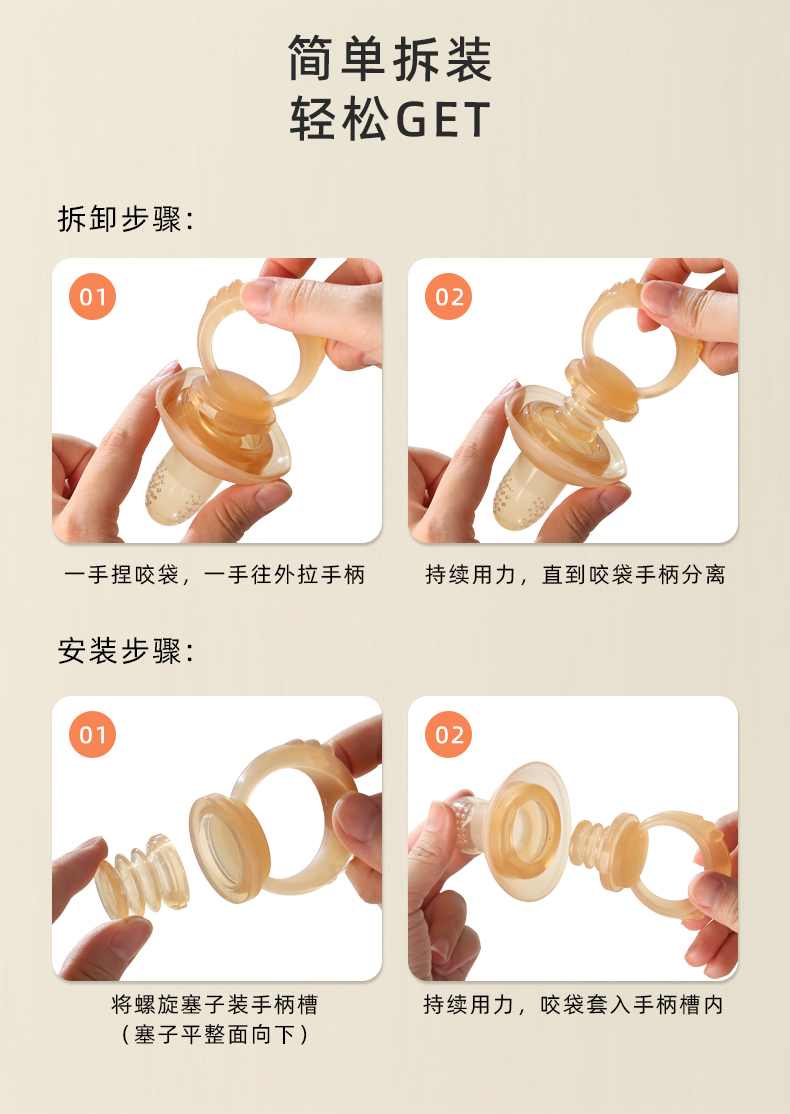 简单拆装
轻松GET

拆卸步骤:

01

一手捏咬袋，一手往外拉手柄

02

持续用力，直到咬袋手柄分离

安装步骤:

01

将螺旋塞子装手柄槽
（塞子平整面向下）

02

持续用力，咬袋套入手柄槽内