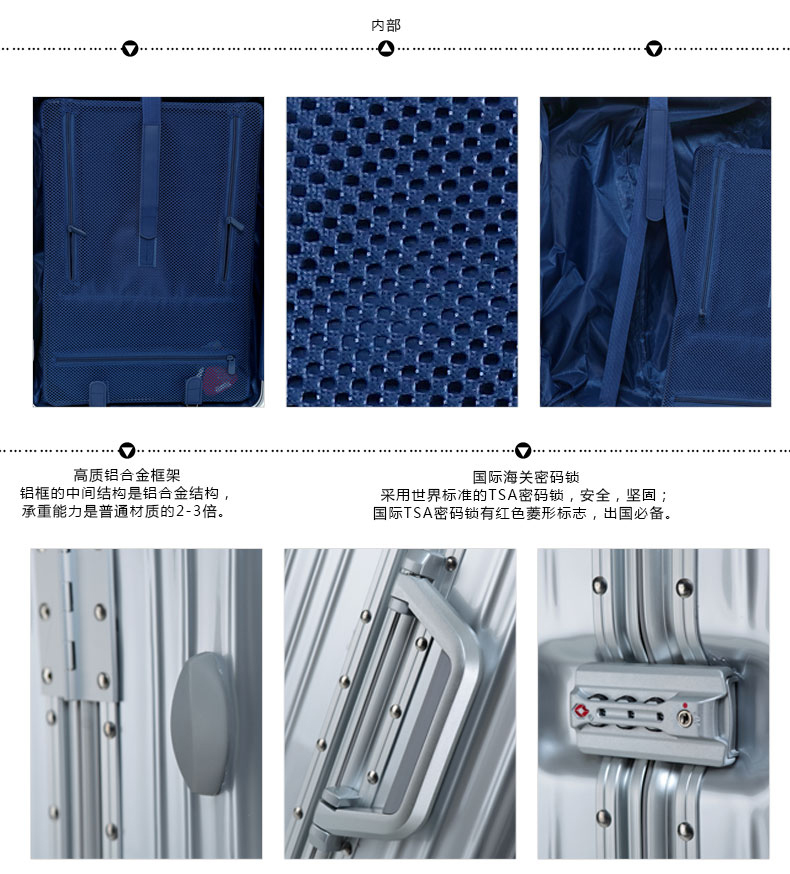 内部

高质铝合金框架
铝框的中间结构是铝合金结构，
承重能力是普通材质的2-3倍。

国际海关密码锁
采用世界标准的TSA密码锁，安全，坚固；
国际TSA密码锁有红色菱形标志，出国必备。