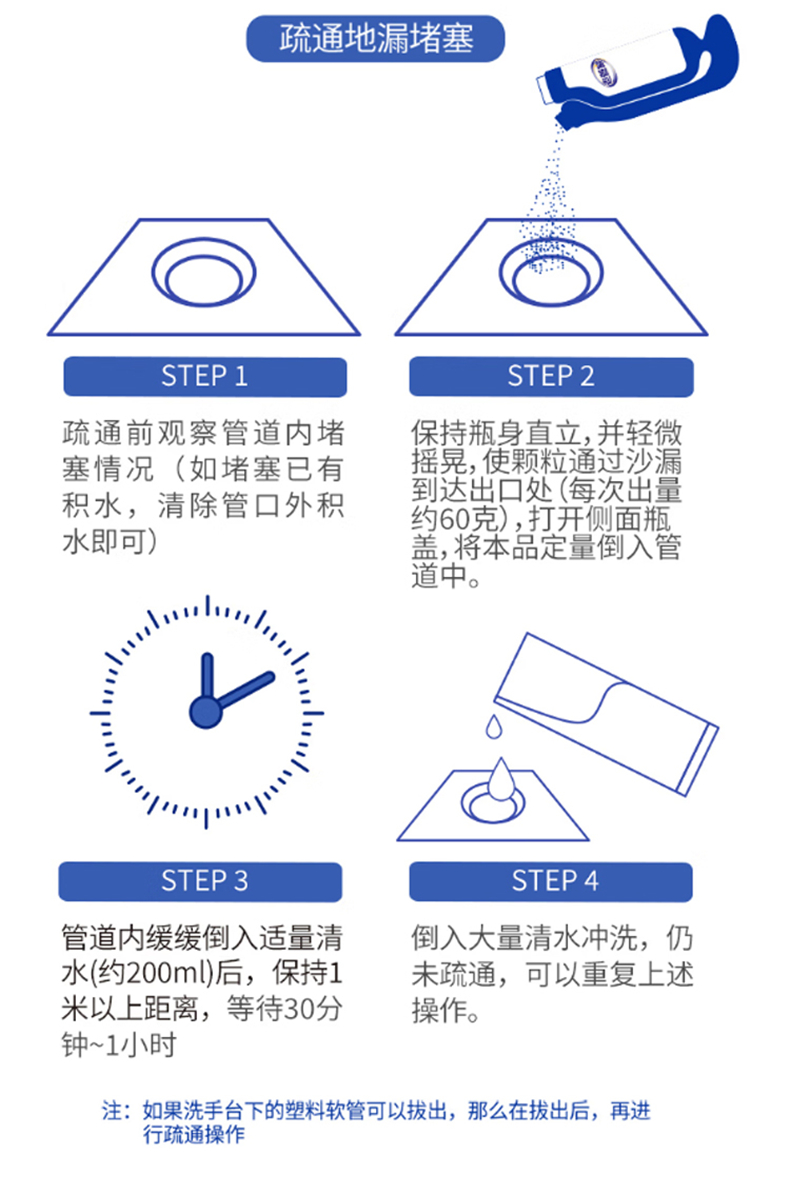 疏通地漏堵塞

STEP 1

疏通前观察管道内堵塞情况（如堵塞已有积水，清除管口外积水即可）

STEP 2

保持瓶身直立，并轻微摇晃，使颗粒通过沙漏到达出口处（每次出量约60克），打开侧面瓶盖，将本品定量倒入管道中。

STEP 3

管道内缓缓倒入适量清水(约200ml)后，保持1米以上距离，等待30分钟~1小时

STEP 4

倒入大量清水冲洗，仍未疏通，可以重复上述操作。

注：如果洗手台下的塑料软管可以拔出，那么在拔出后，再进行疏通操作