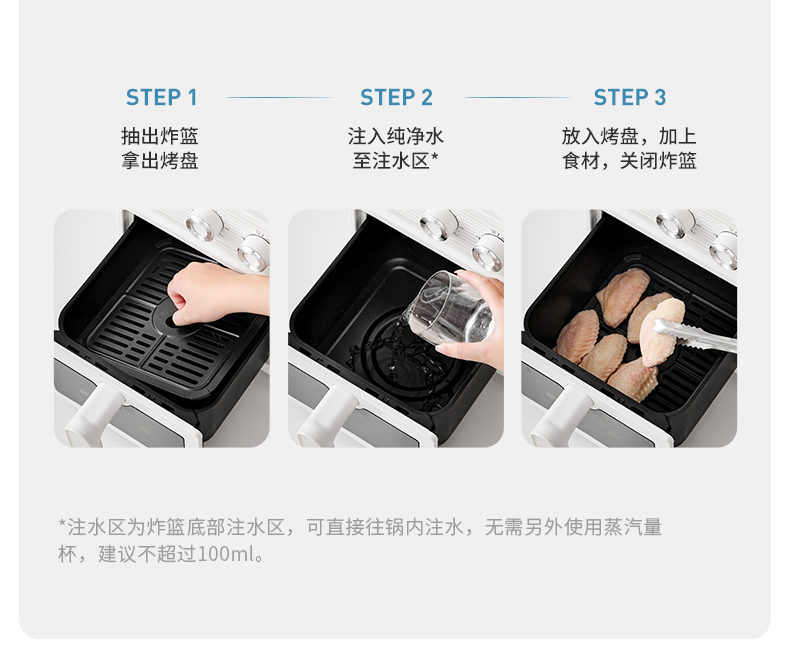 STEP 1

抽出炸篮
拿出烤盘

STEP 2

注入纯净水
至注水区*

STEP 3

放入烤盘，加上
食材，关闭炸篮

*注水区为炸篮底部注水区，可直接往锅内注水，无需另外使用蒸汽量杯，建议不超过100ml。