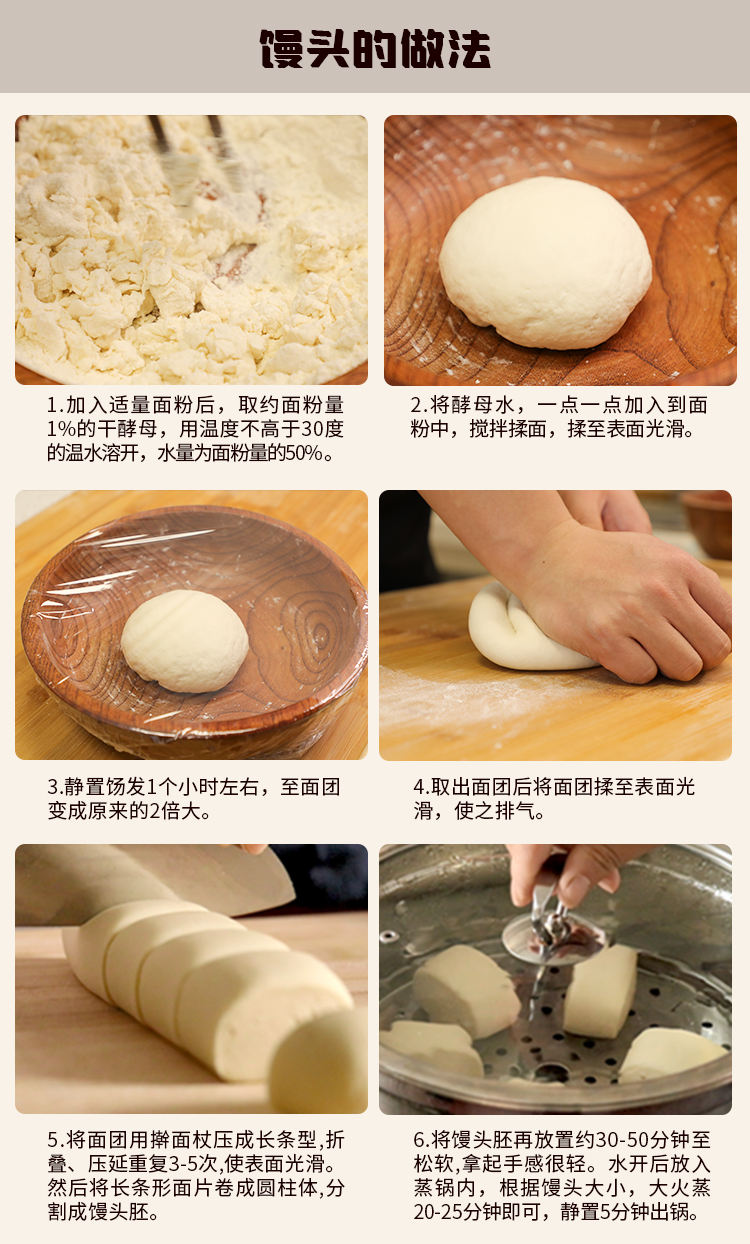 馒头的做法

1.加入适量面粉后，取约面粉量1%的干酵母，用温度不高于30度的温水溶开，水量为面粉量的50%。

2.将酵母水，一点一点加入到面粉中，搅拌揉面，揉至表面光滑。

3.静置饧发1个小时左右，至面团变成原来的2倍大。

4.取出面团后将面团揉至表面光滑，使之排气。

5.将面团用擀面杖压成长条型,折叠、压延重复3-5次,使表面光滑。然后将长条形面片卷成圆柱体,分割成馒头胚。

6.将馒头胚再放置约30-50分钟至松软,拿起手感很轻。水开后放入蒸锅内，根据馒头大小，大火蒸20-25分钟即可，静置5分钟出锅。