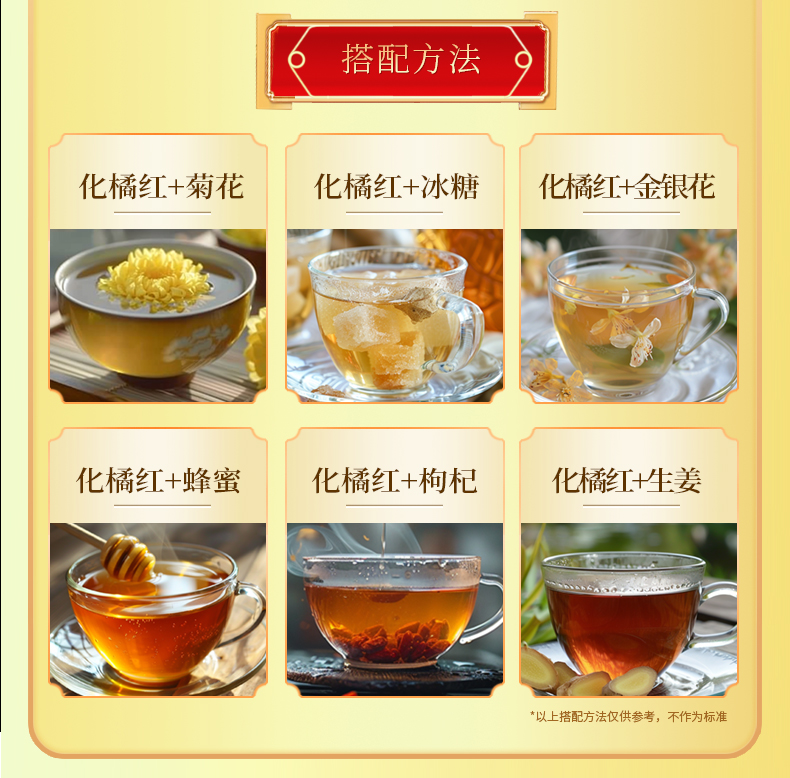 搭配方法

化橘红+菊花

化橘红+冰糖

化橘红+金银花

化橘红+蜂蜜

化橘红+枸杞

化橘红+生姜

*以上搭配方法仅供参考，不作为标准