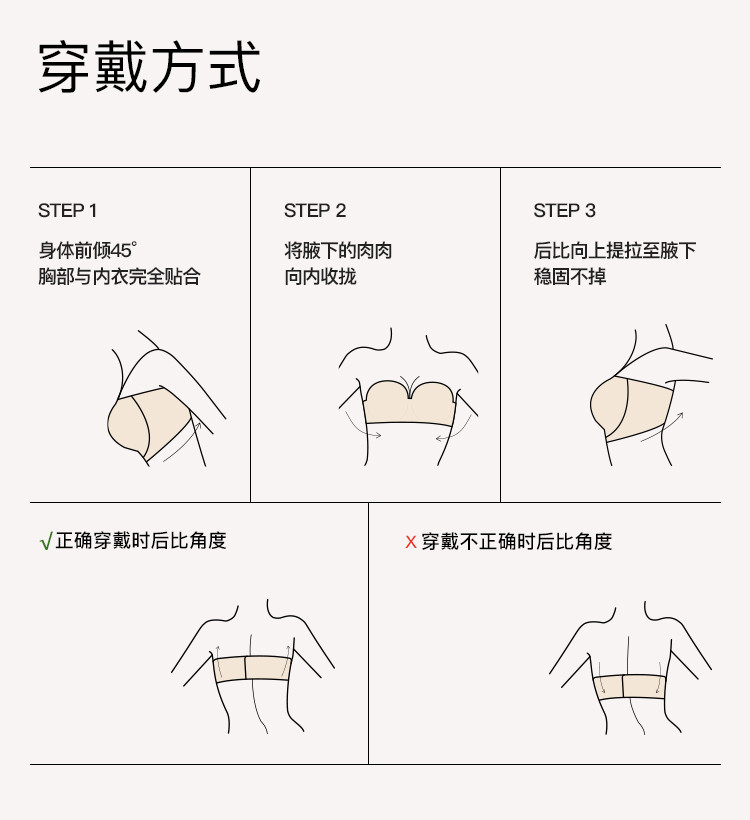 穿戴方式

STEP 1
身体前倾45°
胸部与内衣完全贴合

STEP 2
将腋下的肉肉
向内收拢

STEP 3
后比向上提拉至腋下
稳固不掉

√ 正确穿戴时后比角度

X 穿戴不正确时后比角度