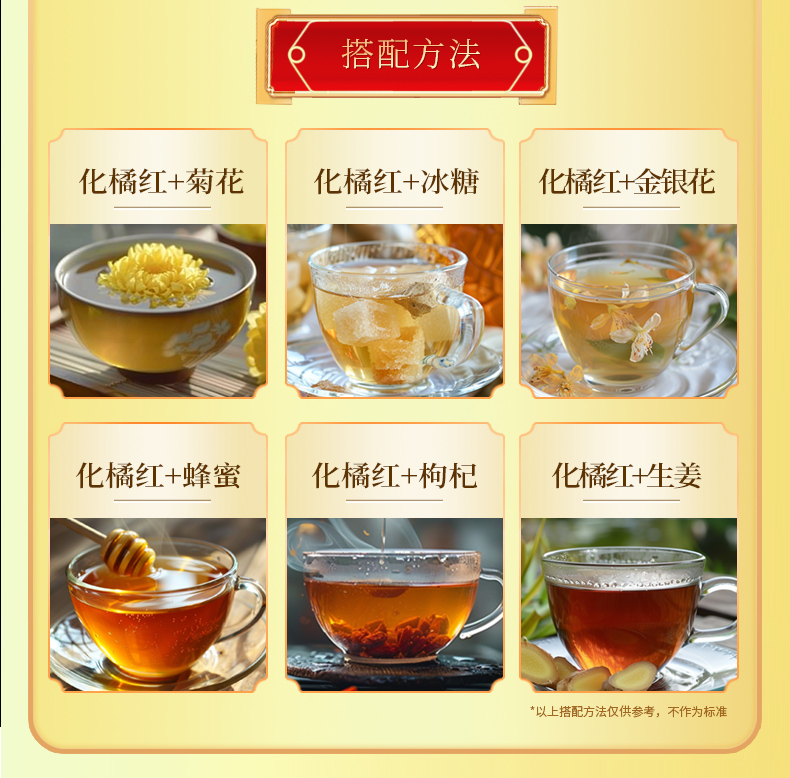 搭配方法

化橘红+菊花

化橘红+冰糖

化橘红+金银花

化橘红+蜂蜜

化橘红+枸杞

化橘红+生姜

*以上搭配方法仅供参考，不作为标准