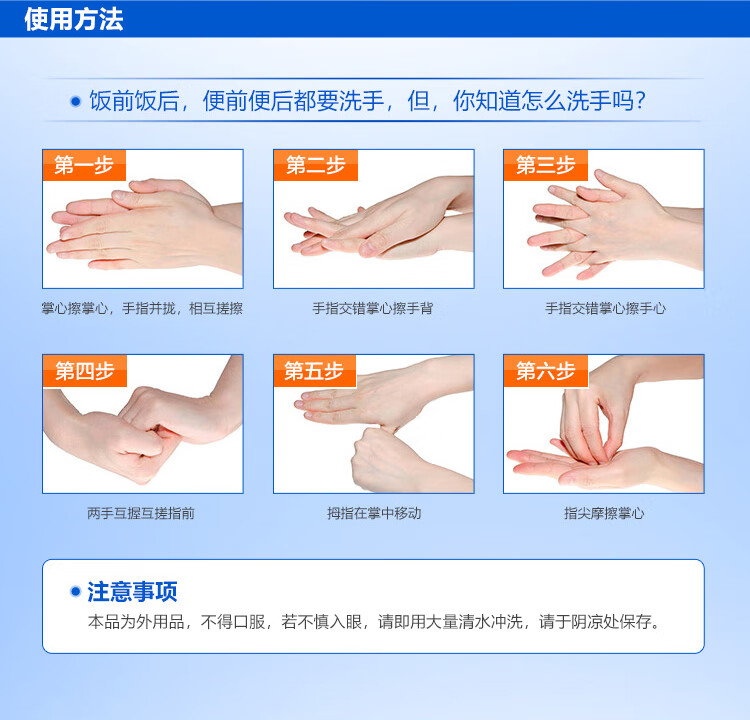 使用方法

饭前饭后，便前便后都要洗手，但，你知道怎么洗手吗？

第一步

掌心擦掌心，手指并拢，相互搓擦

第二步

手指交错掌心擦手背

第三步

手指交错掌心擦手心

第四步

两手互握互搓指前

第五步

拇指在掌中移动

第六步

指尖摩擦掌心

注意事项

本品为外用品，不得口服，若不慎入眼，请即用大量清水冲洗，请于阴凉处保存。