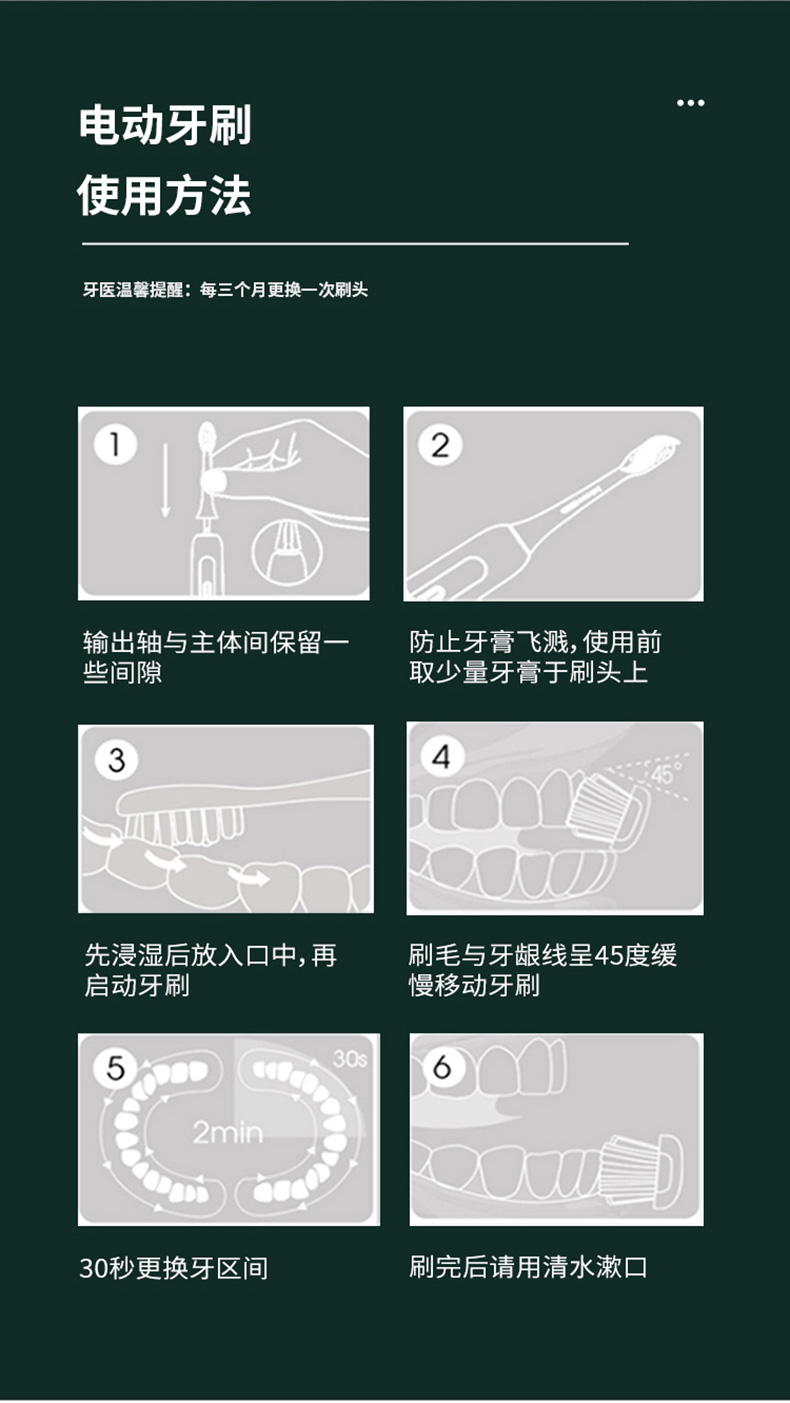 电动牙刷
使用方法

牙医温馨提醒：每三个月更换一次刷头

1

输出轴与主体间保留一些间隙

2

防止牙膏飞溅，使用前取少量牙膏于刷头上

3

先浸湿后放入口中，再启动牙刷

4

45°

刷毛与牙龈线呈45度缓慢移动牙刷

5

30s

2min

30秒更换牙区间

6

刷完后请用清水漱口