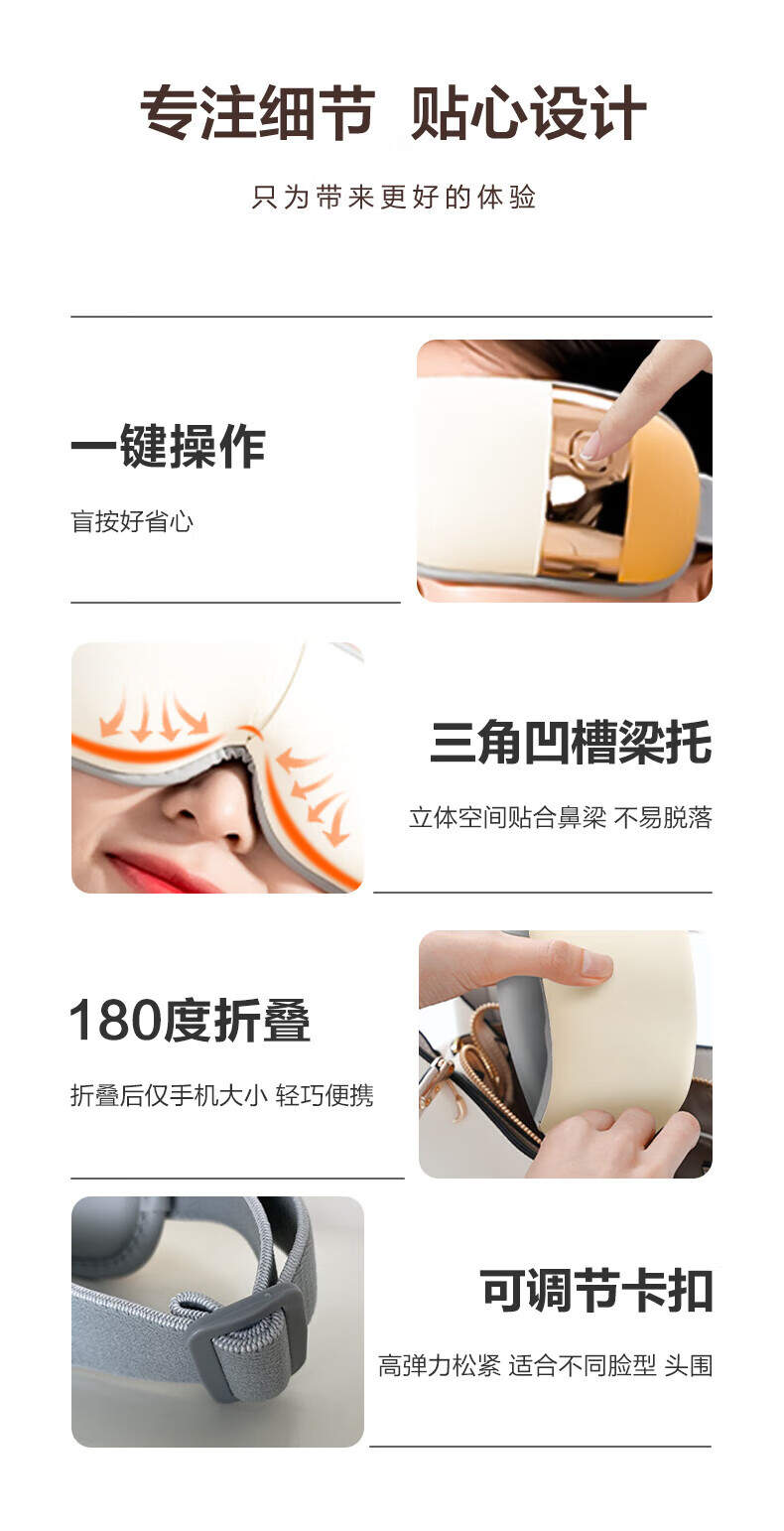 专注细节 贴心设计

只为带来更好的体验

一键操作

盲按好省心

三角凹槽梁托

立体空间贴合鼻梁 不易脱落

180度折叠

折叠后仅手机大小 轻巧便携

可调节卡扣

高弹力松紧 适合不同脸型 头围