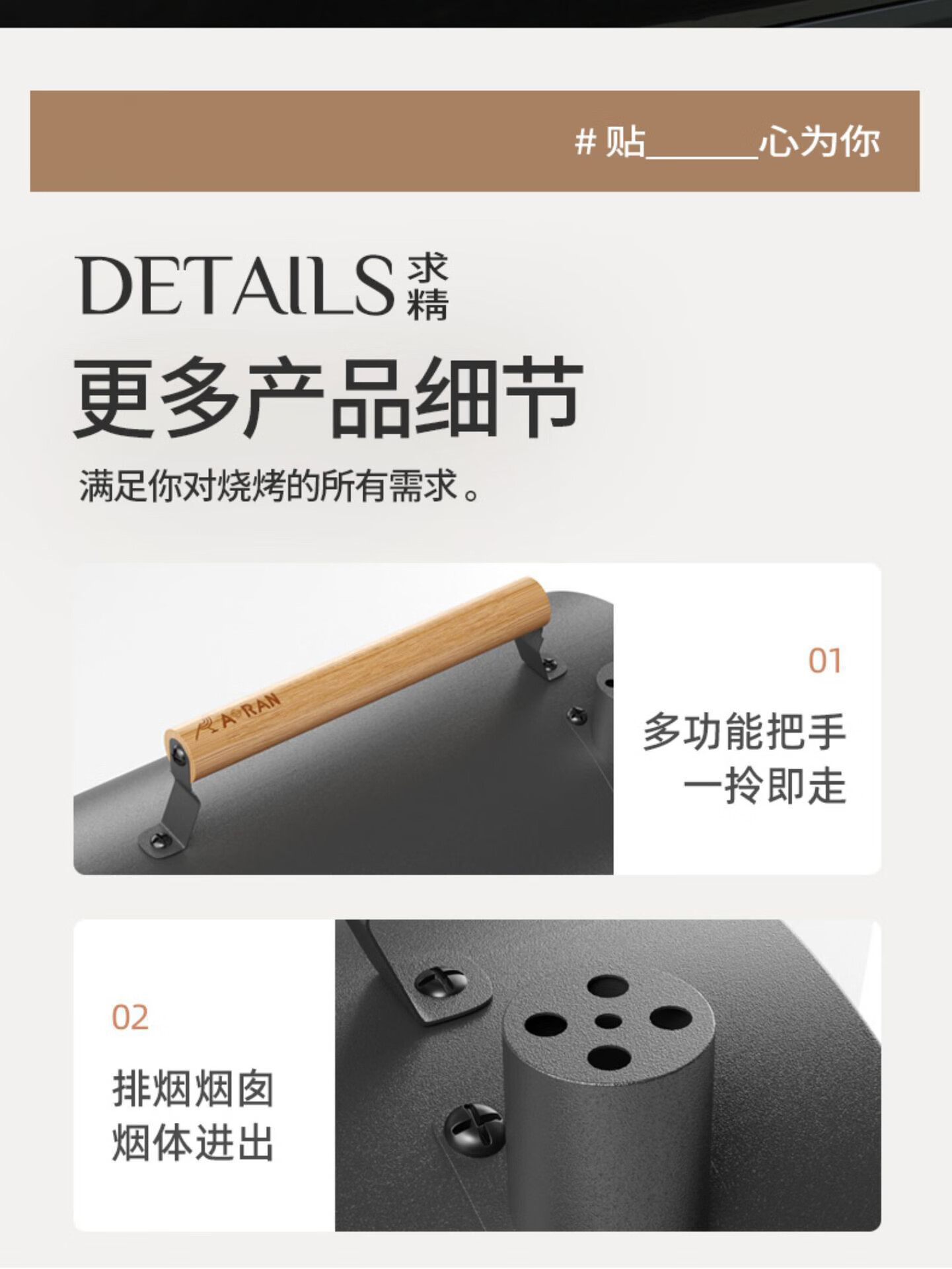 # 贴______心为你

DETAILS 求精

更多产品细节

满足你对烧烤的所有需求。

A RAN

01

多功能把手
一拎即走

02

排烟烟囱
烟体进出